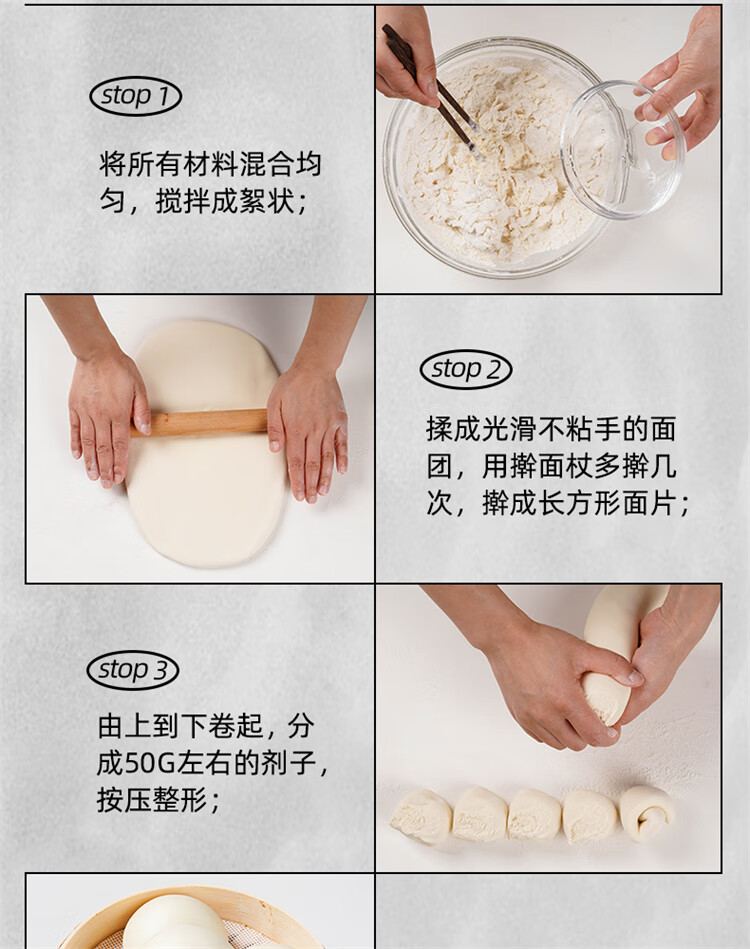 stop 1

将所有材料混合均匀，搅拌成絮状；

stop 2

揉成光滑不粘手的面团，用擀面杖多擀几次，擀成长方形面片；

stop 3

由上到下卷起，分成50G左右的剂子，按压整形；