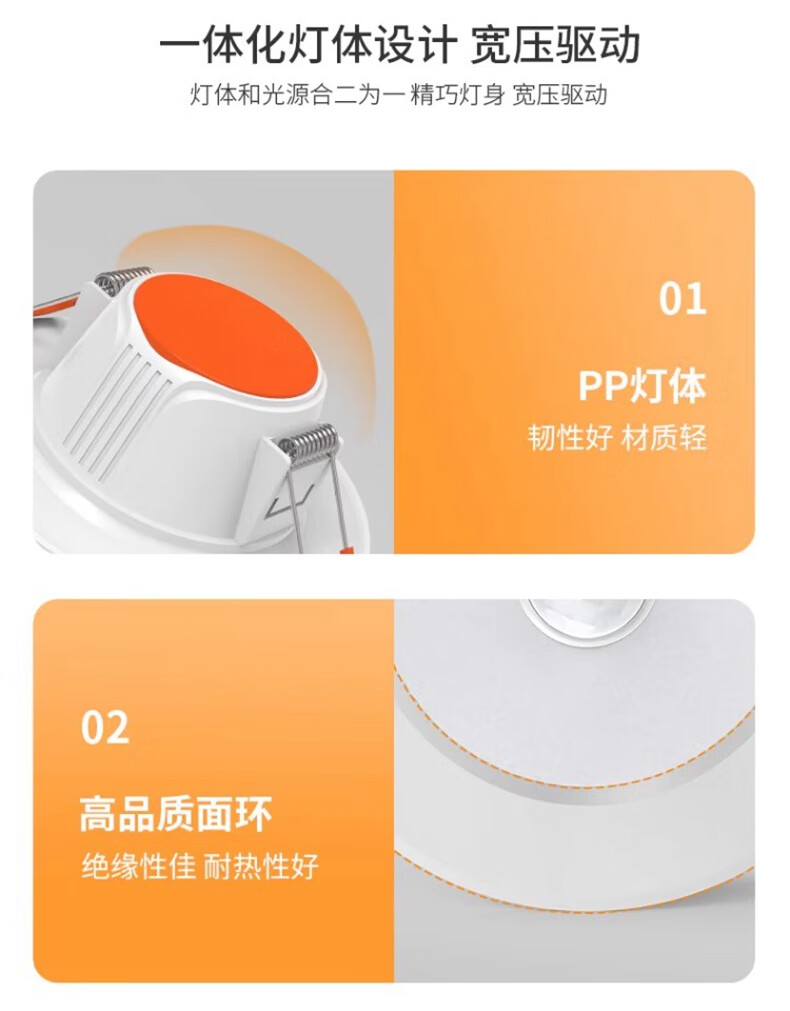 一体化灯体设计 宽压驱动

灯体和光源合二为一 精巧灯身 宽压驱动

01

PP灯体

韧性好 材质轻

02

高品质面环

绝缘性佳 耐热性好