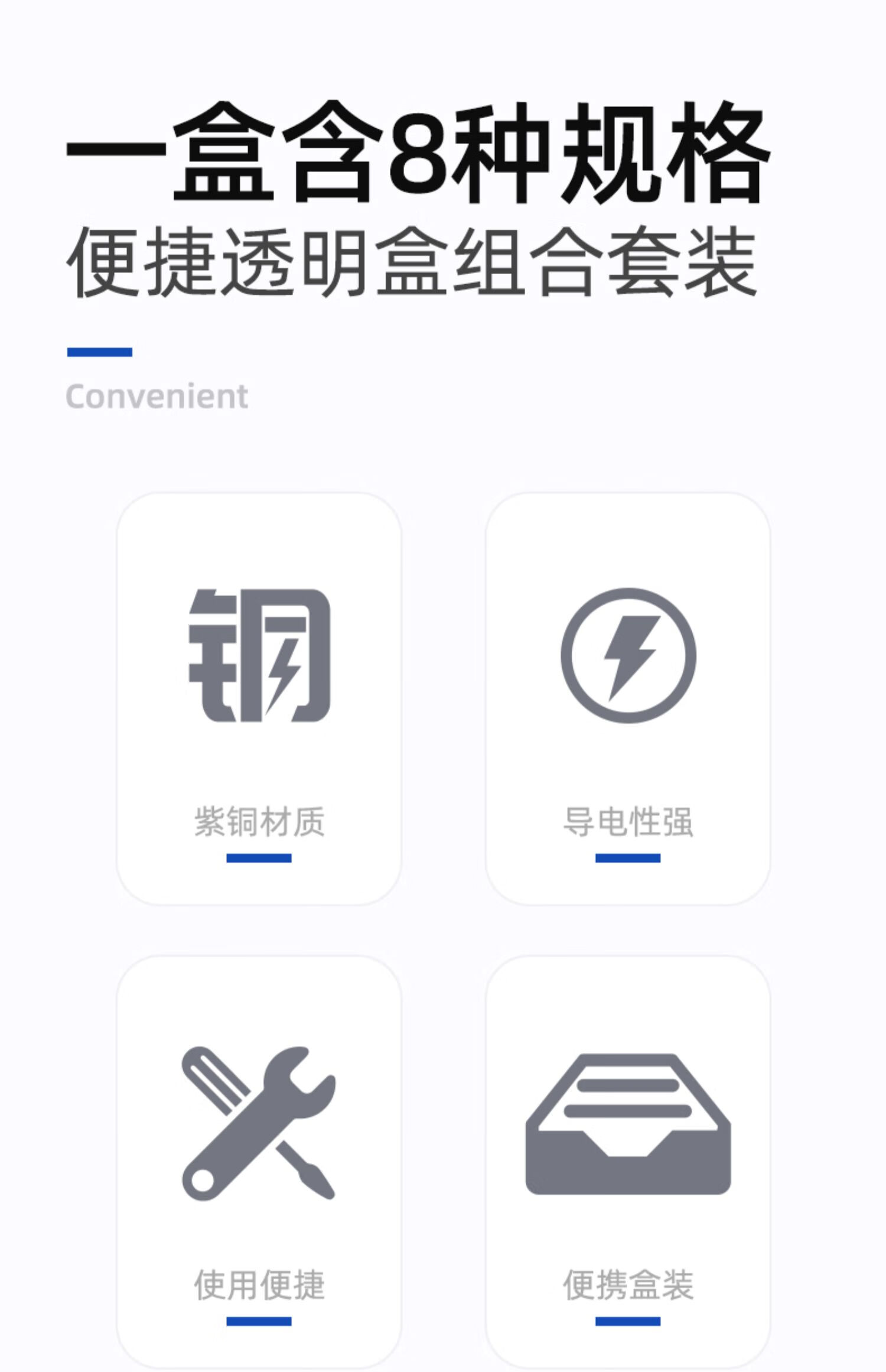 一盒含8种规格
便捷透明盒组合套装

Convenient

铜

紫铜材质

导电性强

使用便捷

便携盒装