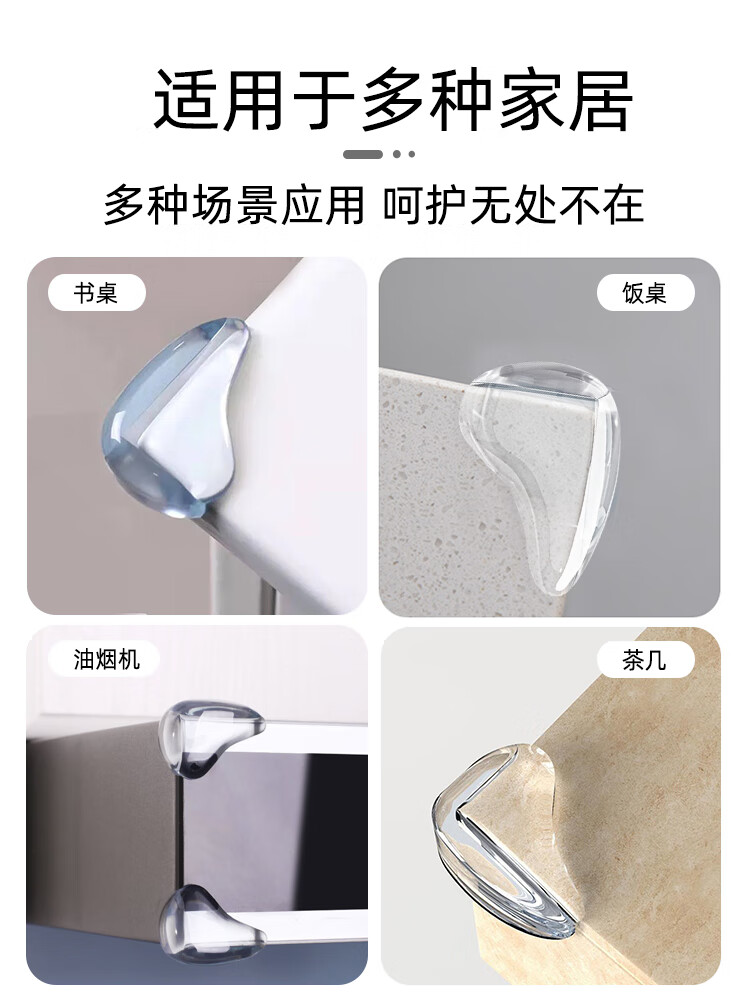 适用于多种家居

多种场景应用 呵护无处不在

书桌

饭桌

油烟机

茶几