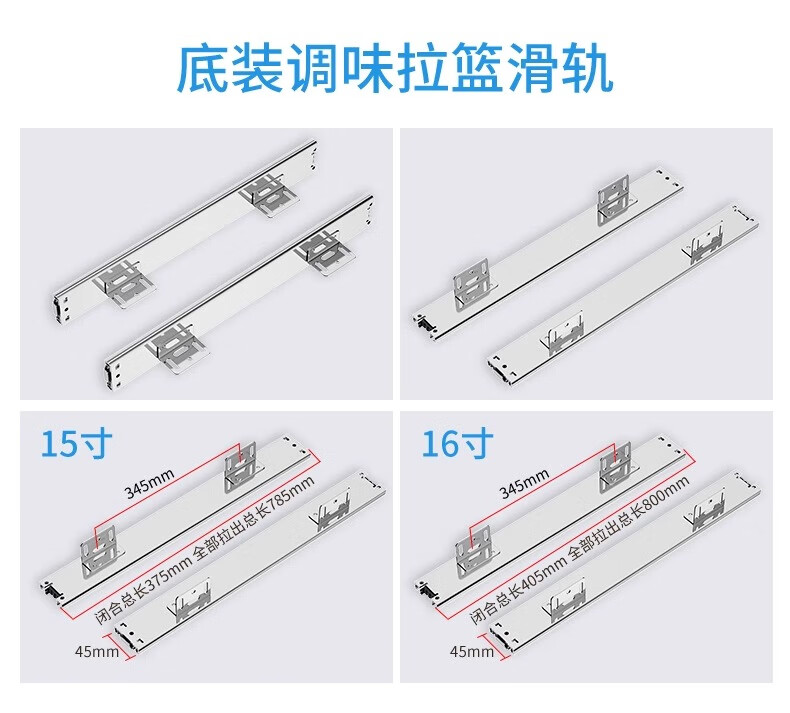 底装调味拉篮滑轨

15寸

345mm

闭合总长375mm 全部拉出总长785mm

45mm

16寸

345mm

闭合总长405mm 全部拉出总长800mm

45mm