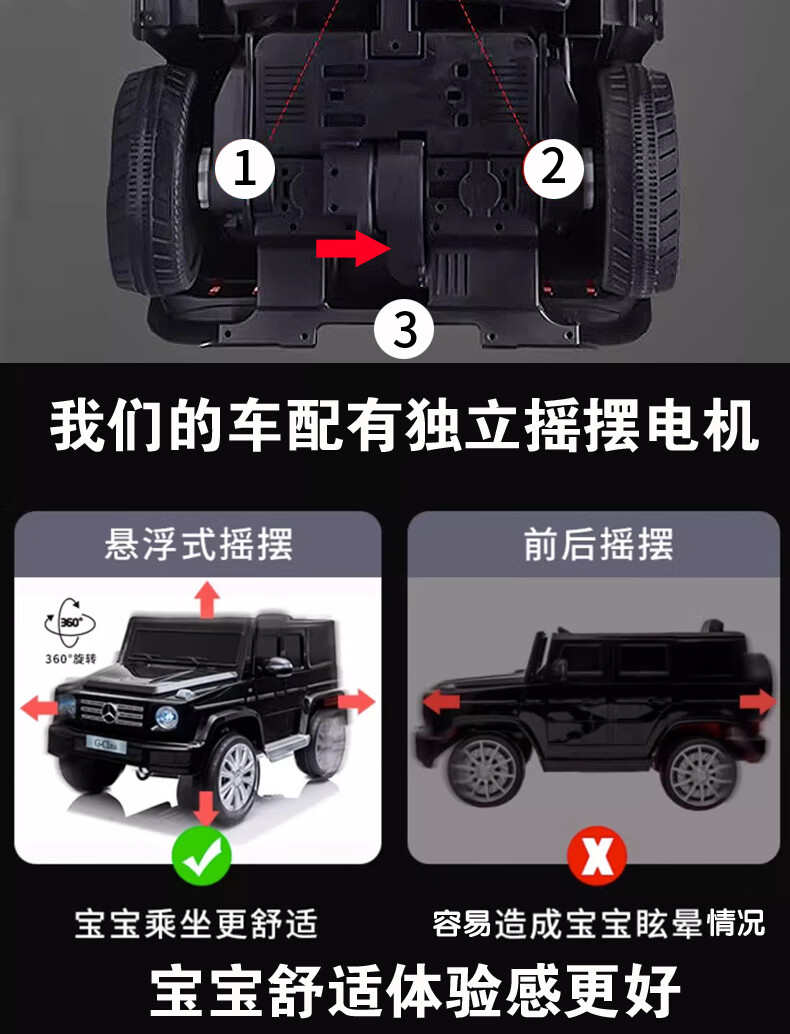 1

2

3

我们的车配有独立摇摆电机

悬浮式摇摆

360°

360°旋转

G-Class

宝宝乘坐更舒适

前后摇摆

X

容易造成宝宝眩晕情况

宝宝舒适体验感更好