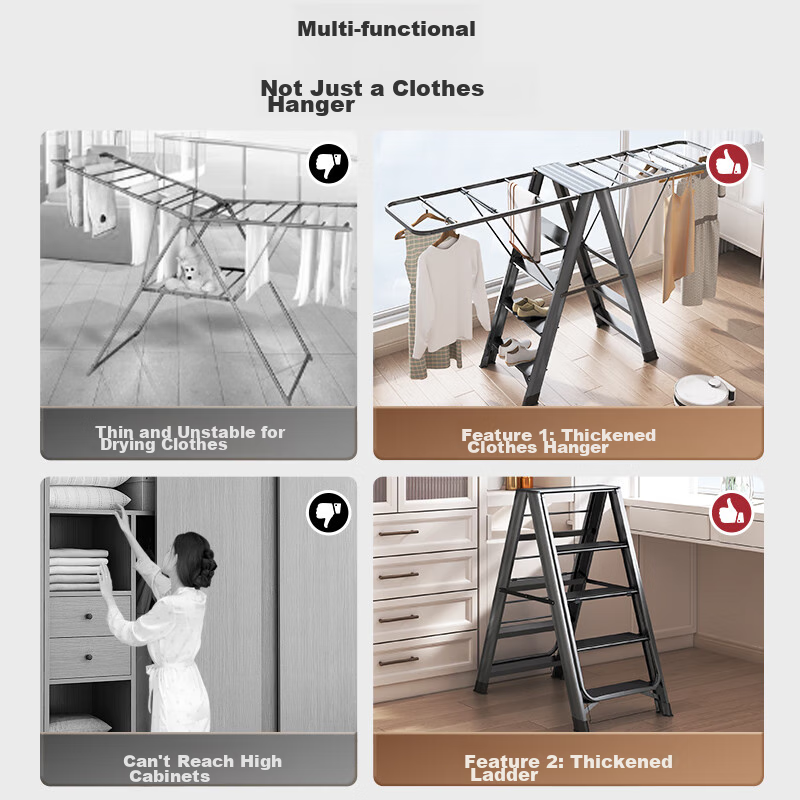 Multi-functional

Not Just a Clothes Hanger

Thin and Unstable for Drying Clothes

Feature 1: Thickened Clothes Hanger

Can't Reach High Cabinets

Feature 2: Thickened Ladder