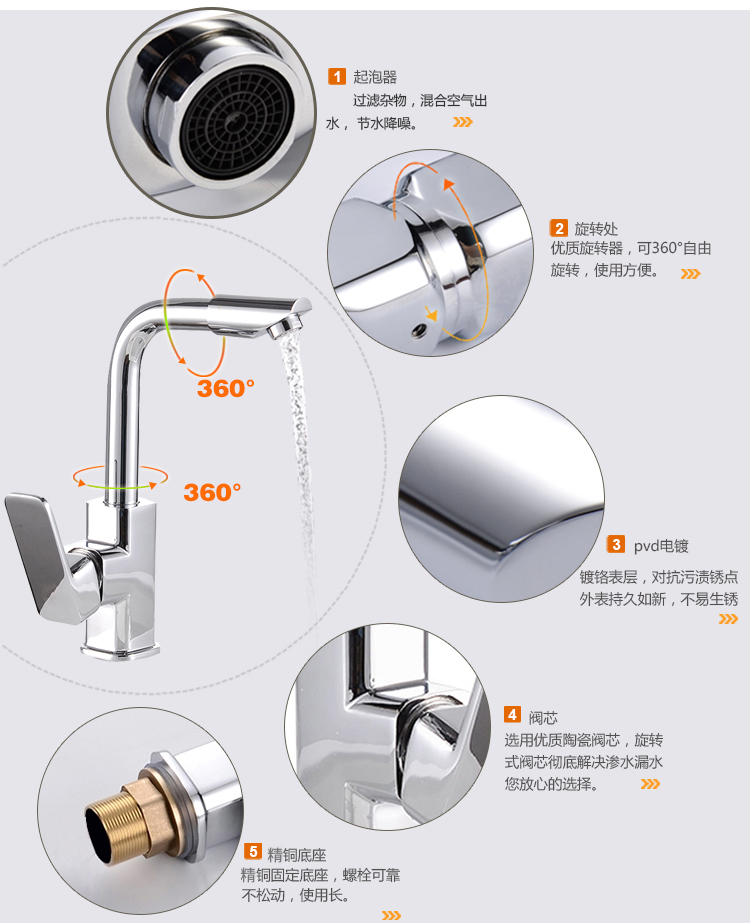 1 起泡器
过滤杂物，混合空气出水，节水降噪。

2 旋转处
优质旋转器，可360°自由旋转，使用方便。

360°

360°

3 pvd电镀
镀铬表层，对抗污渍锈点外表持久如新，不易生锈

4 阀芯
选用优质陶瓷阀芯，旋转式阀芯彻底解决渗水漏水您放心的选择。

5 精铜底座
精铜固定底座，螺栓可靠不松动，使用长。