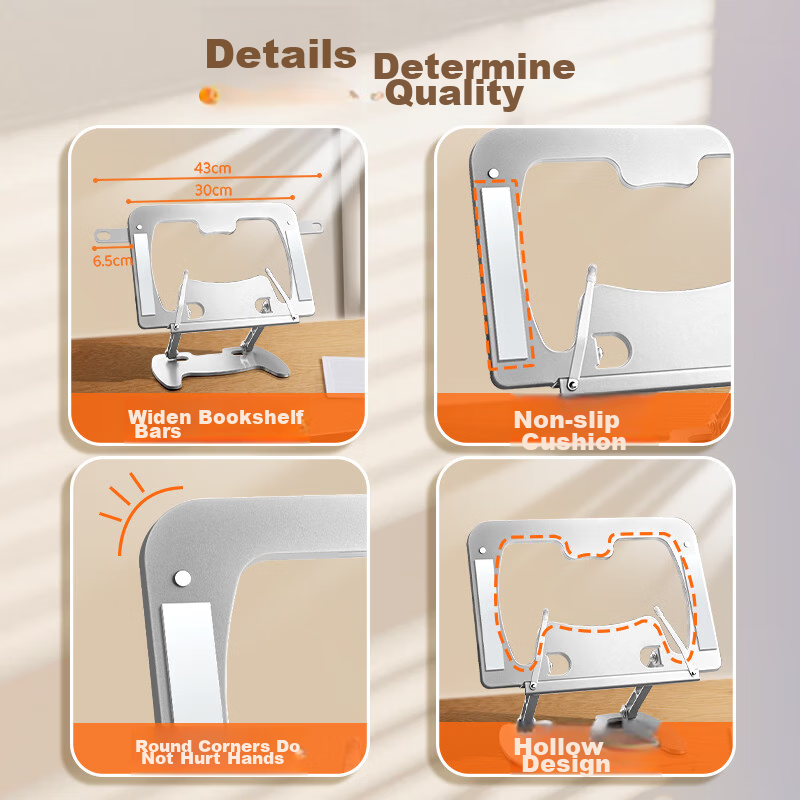 Details Determine Quality

43cm
30cm
6.5cm

Widen Bookshelf Bars

Non-slip Cushion

Round Corners Do Not Hurt Hands

Hollow Design