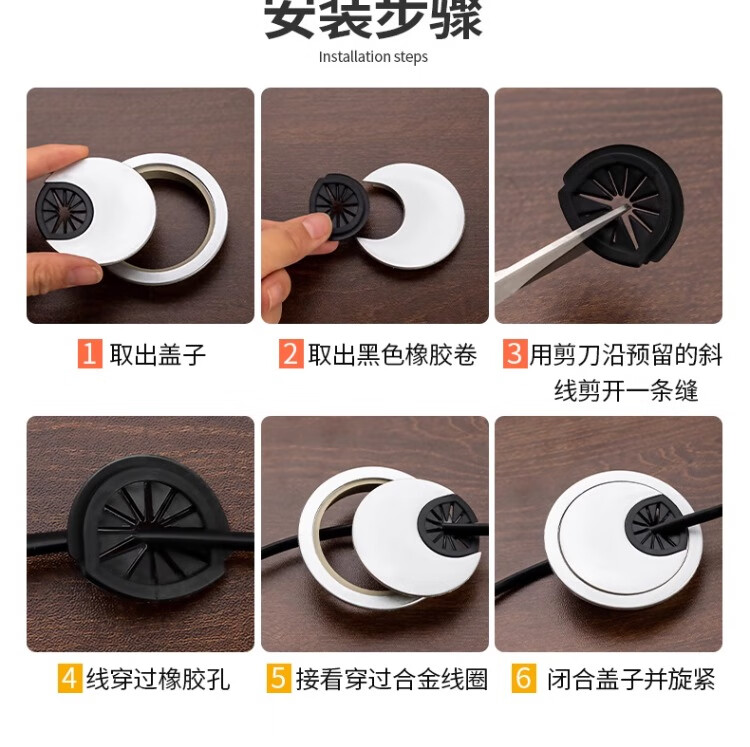 安装步骤
Installation steps

1 取出盖子

2 取出黑色橡胶卷

3 用剪刀沿预留的斜线剪开一条缝

4 线穿过橡胶孔

5 接看穿过合金线圈

6 闭合盖子并旋紧