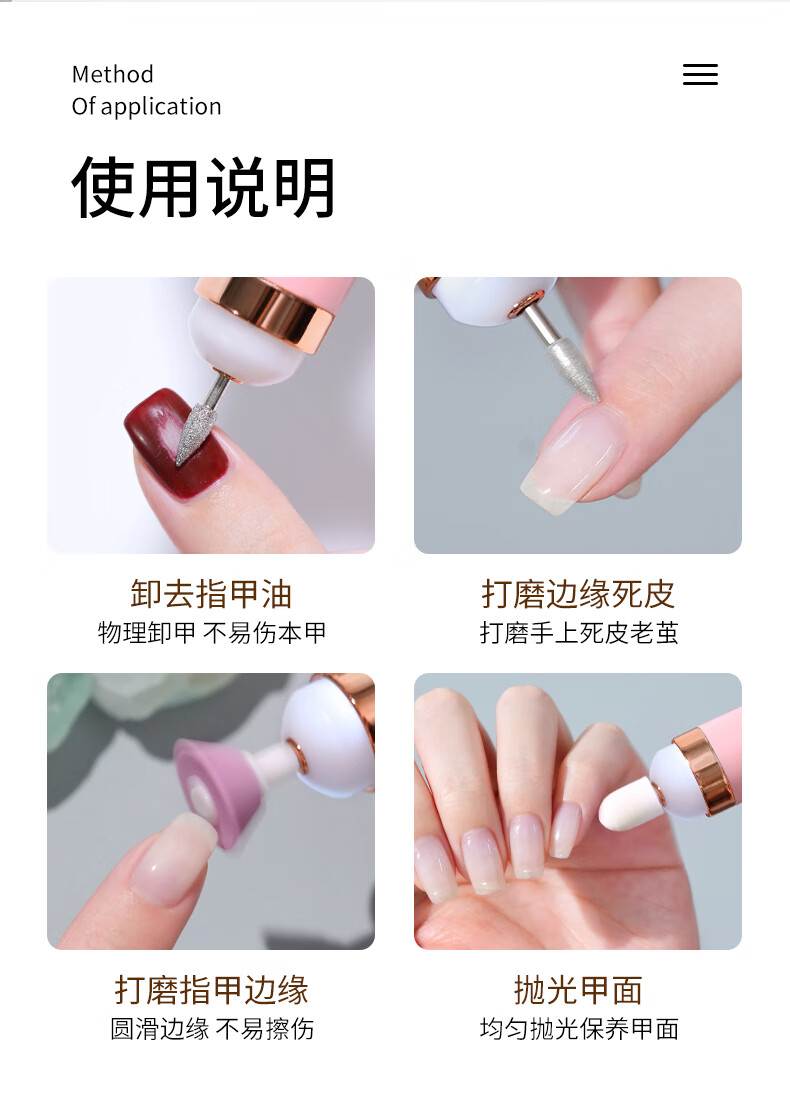 Method
Of application

使用说明

卸去指甲油
物理卸甲 不易伤本甲

打磨边缘死皮
打磨手上死皮老茧

打磨指甲边缘
圆滑边缘 不易擦伤

抛光甲面
均匀抛光保养甲面