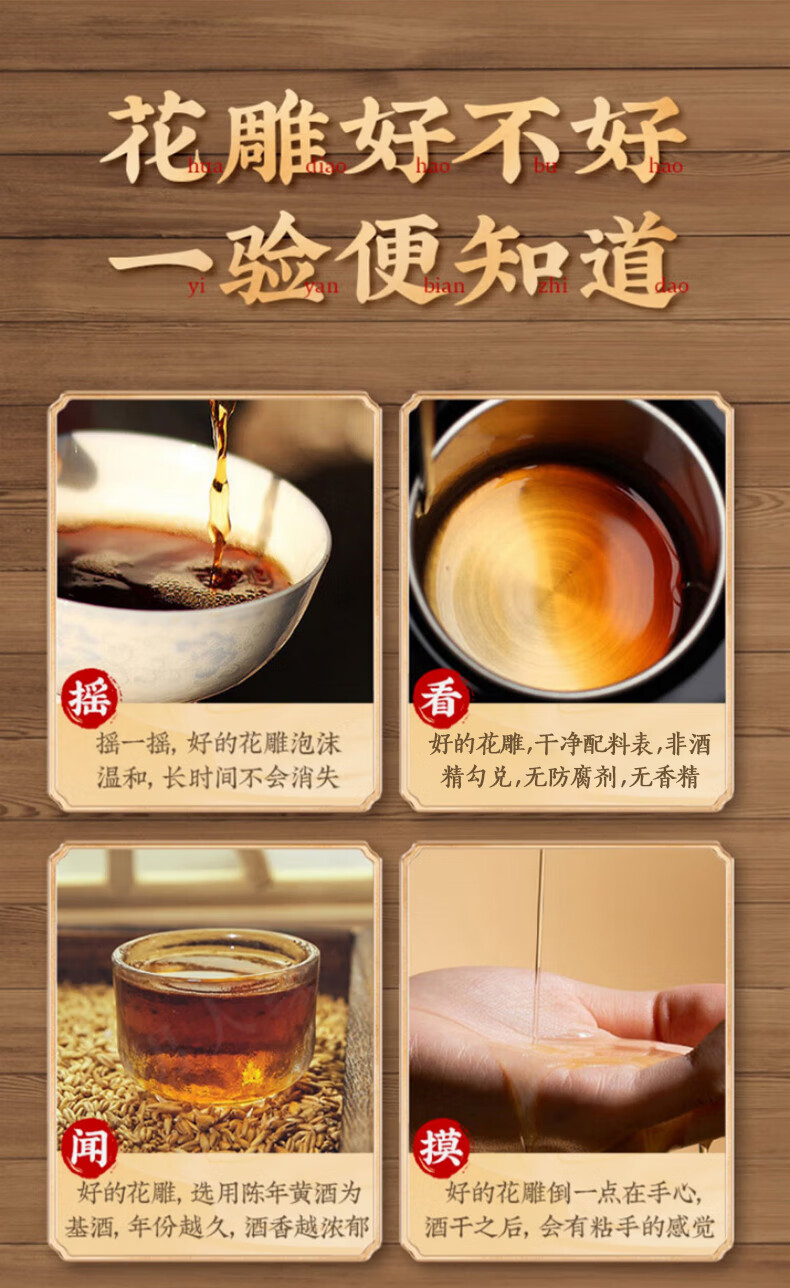 花雕好不好
hua diao hao bu hao

一验便知道
yi yan bian zhi dao

摇

摇一摇，好的花雕泡沫温和，长时间不会消失

看

好的花雕，干净配料表，非酒精勾兑，无防腐剂，无香精

闻

好的花雕，选用陈年黄酒为基酒，年份越久，酒香越浓郁

摸

好的花雕倒一点在手心，酒干之后，会有粘手的感觉