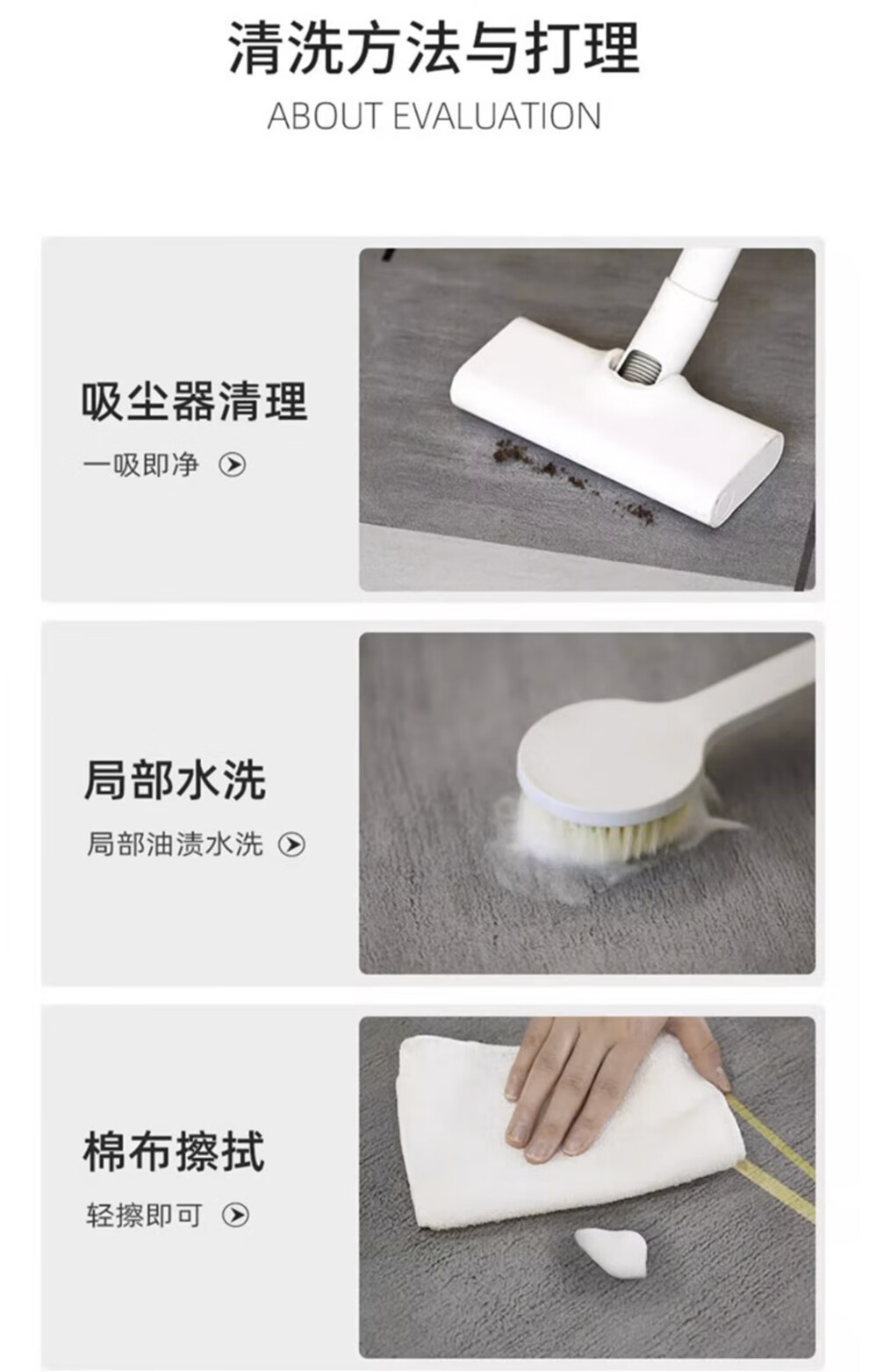 清洗方法与打理
ABOUT EVALUATION

吸尘器清理
一吸即净

局部水洗
局部油渍水洗

棉布擦拭
轻擦即可