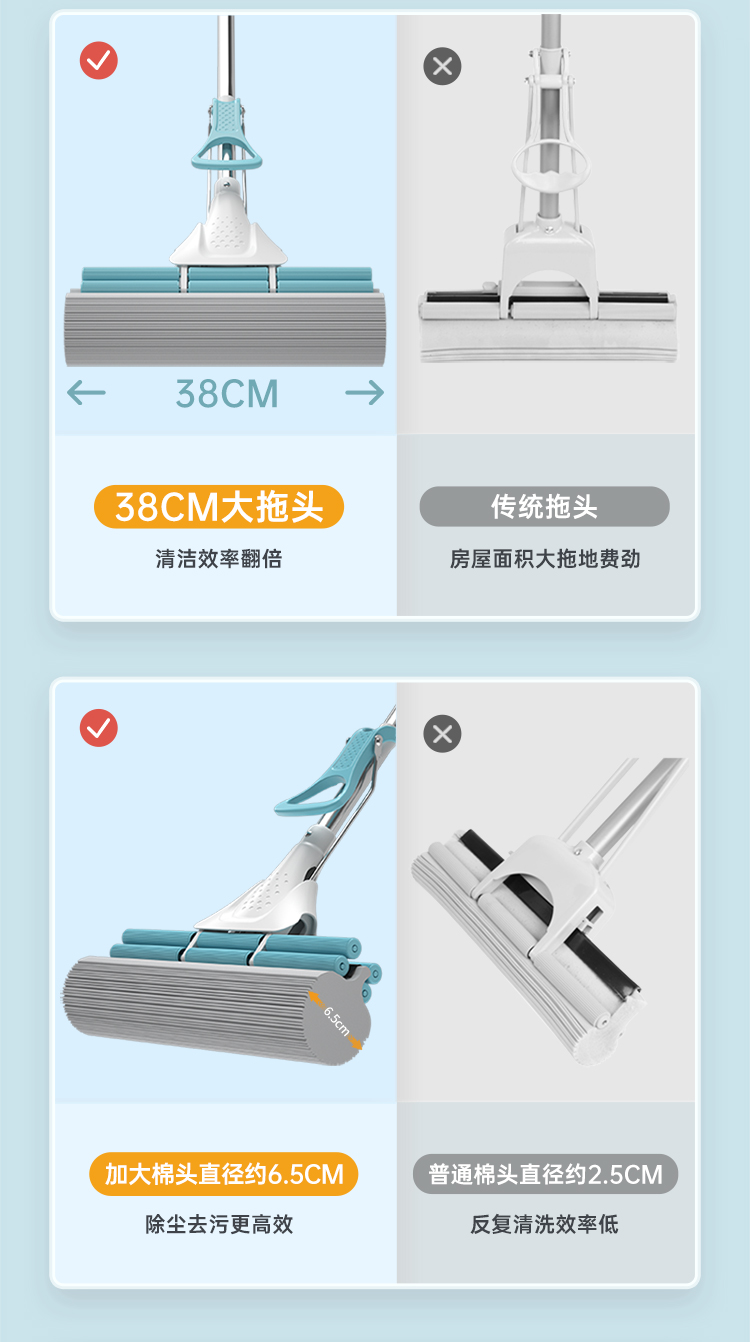 38CM

38CM大拖头

清洁效率翻倍

传统拖头

房屋面积大拖地费劲

6.5cm

加大棉头直径约6.5CM

除尘去污更高效

普通棉头直径约2.5CM

反复清洗效率低