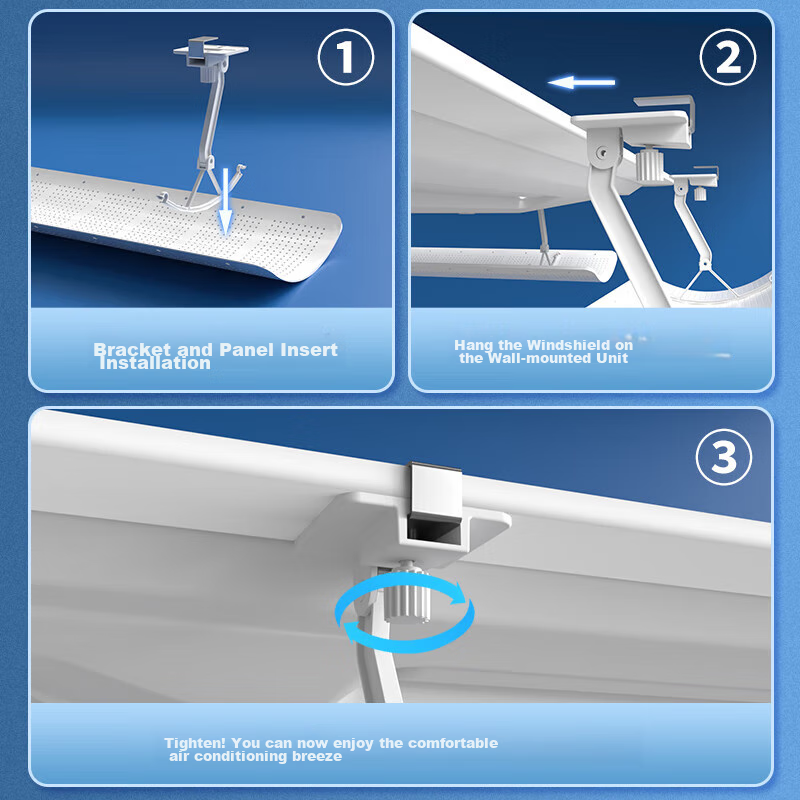 1

Bracket and Panel Insert Installation

2

Hang the Windshield on the Wall-mounted Unit

3

Tighten! You can now enjoy the comfortable air conditioning breeze