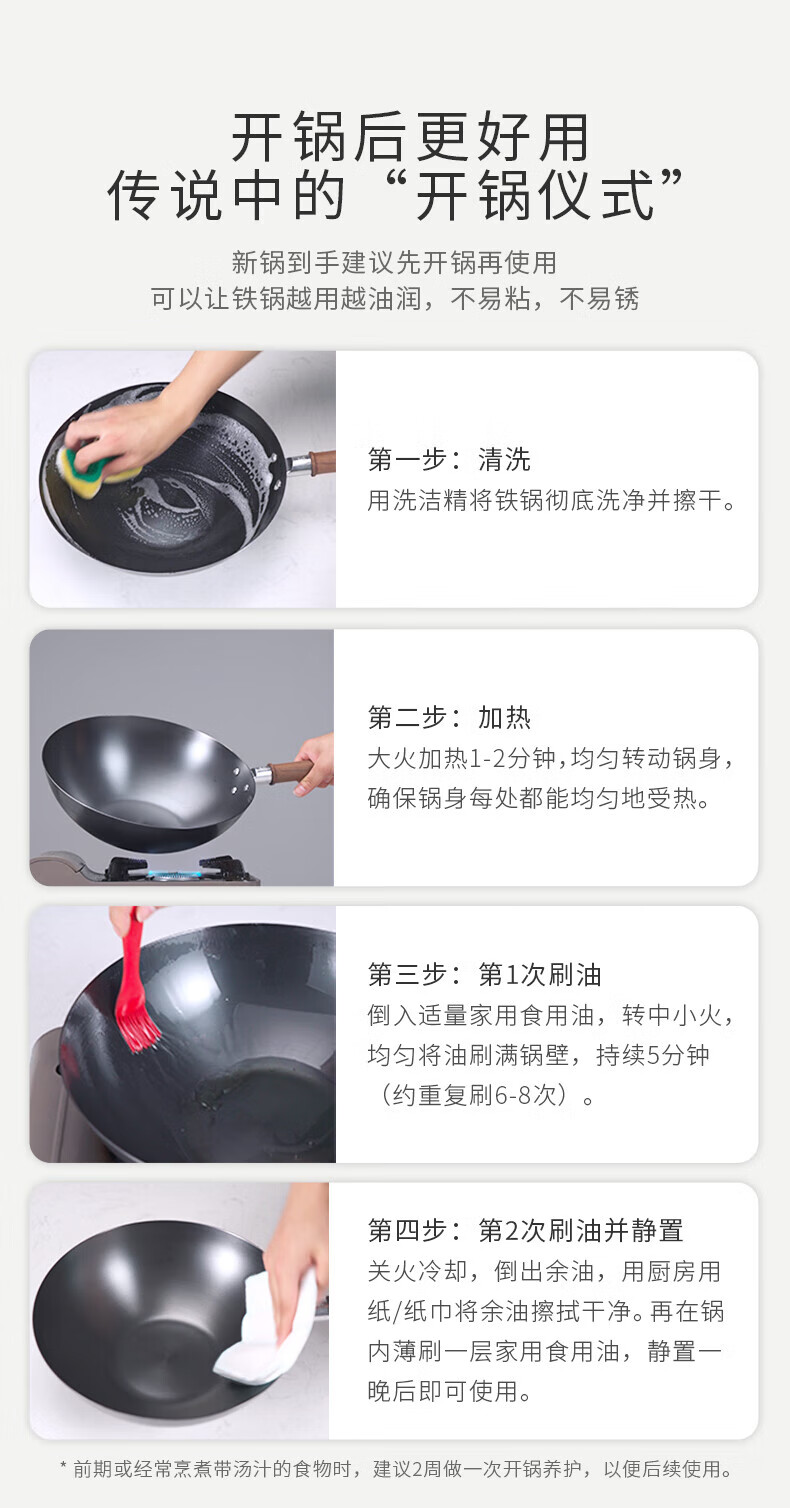 开锅后更好用
传说中的“开锅仪式”

新锅到手建议先开锅再使用
可以让铁锅越用越油润，不易粘，不易锈

第一步：清洗
用洗洁精将铁锅彻底洗净并擦干。

第二步：加热
大火加热1-2分钟，均匀转动锅身，确保锅身每处都能均匀地受热。

第三步：第1次刷油
倒入适量家用食用油，转中小火，均匀将油刷满锅壁，持续5分钟（约重复刷6-8次）。

第四步：第2次刷油并静置
关火冷却，倒出余油，用厨房用纸/纸巾将余油擦拭干净。再在锅内薄刷一层家用食用油，静置一晚后即可使用。

* 前期或经常烹煮带汤汁的食物时，建议2周做一次开锅养护，以便后续使用。