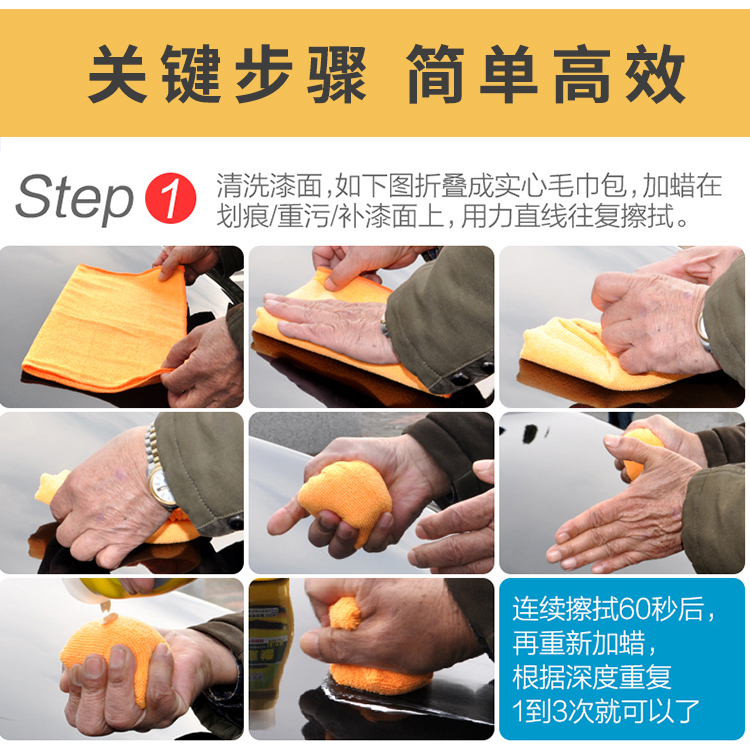 关键步骤 简单高效

Step 1 清洗漆面，如下图折叠成实心毛巾包，加蜡在划痕/重污/补漆面上，用力直线往复擦拭。

连续擦拭60秒后，再重新加蜡，根据深度重复1到3次就可以了