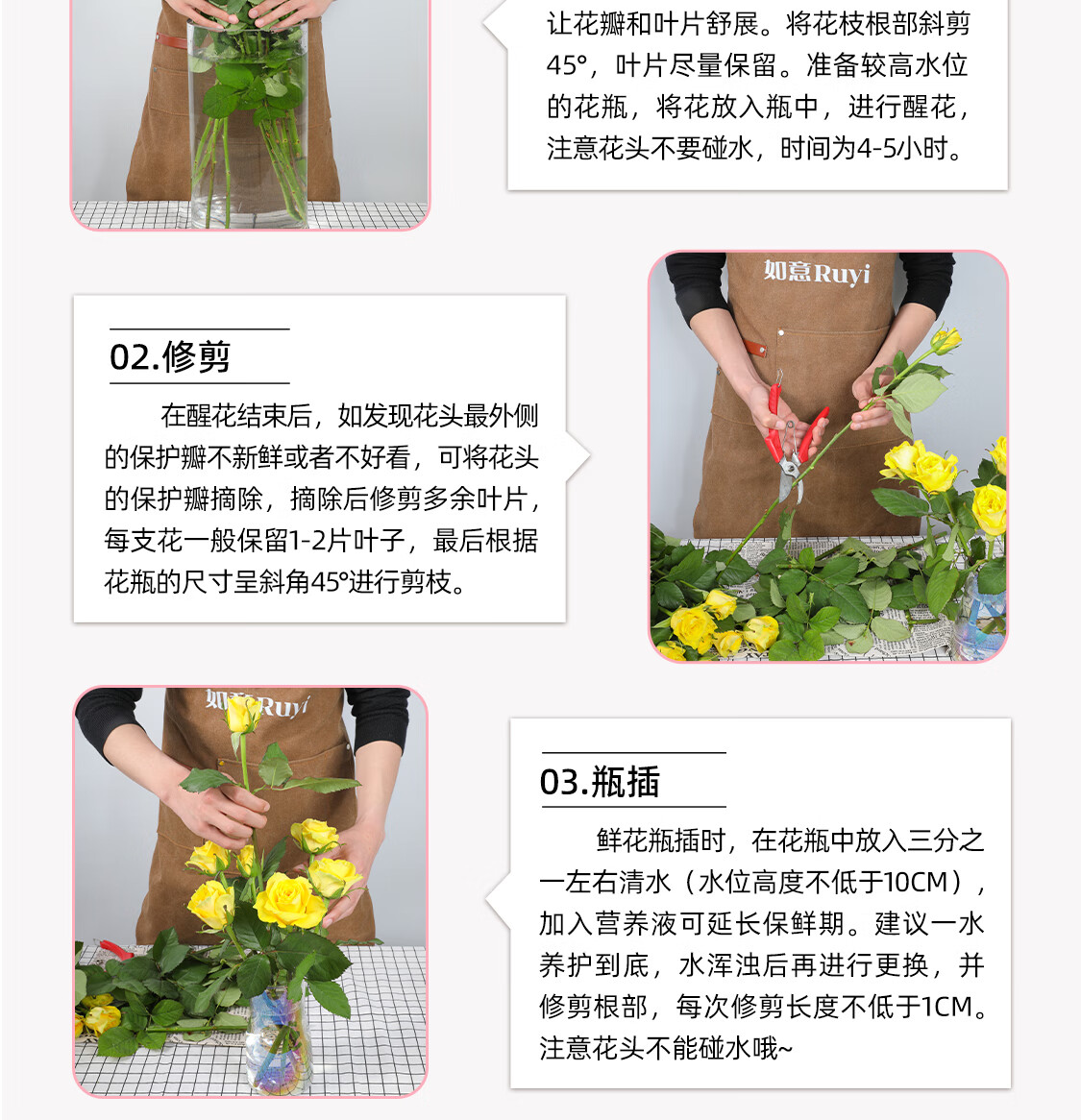 让花瓣和叶片舒展。将花枝根部斜剪45°，叶片尽量保留。准备较高水位的花瓶，将花放入瓶中，进行醒花，注意花头不要碰水，时间为4-5小时。

如意Ruyi

02.修剪

在醒花结束后，如发现花头最外侧的保护瓣不新鲜或者不好看，可将花头的保护瓣摘除，摘除后修剪多余叶片，每支花一般保留1-2片叶子，最后根据花瓶的尺寸呈斜角45°进行剪枝。

如意Ruyi

03.瓶插

鲜花瓶插时，在花瓶中放入三分之一左右清水（水位高度不低于10CM），加入营养液可延长保鲜期。建议一水养护到底，水浑浊后再进行更换，并修剪根部，每次修剪长度不低于1CM。注意花头不能碰水哦~