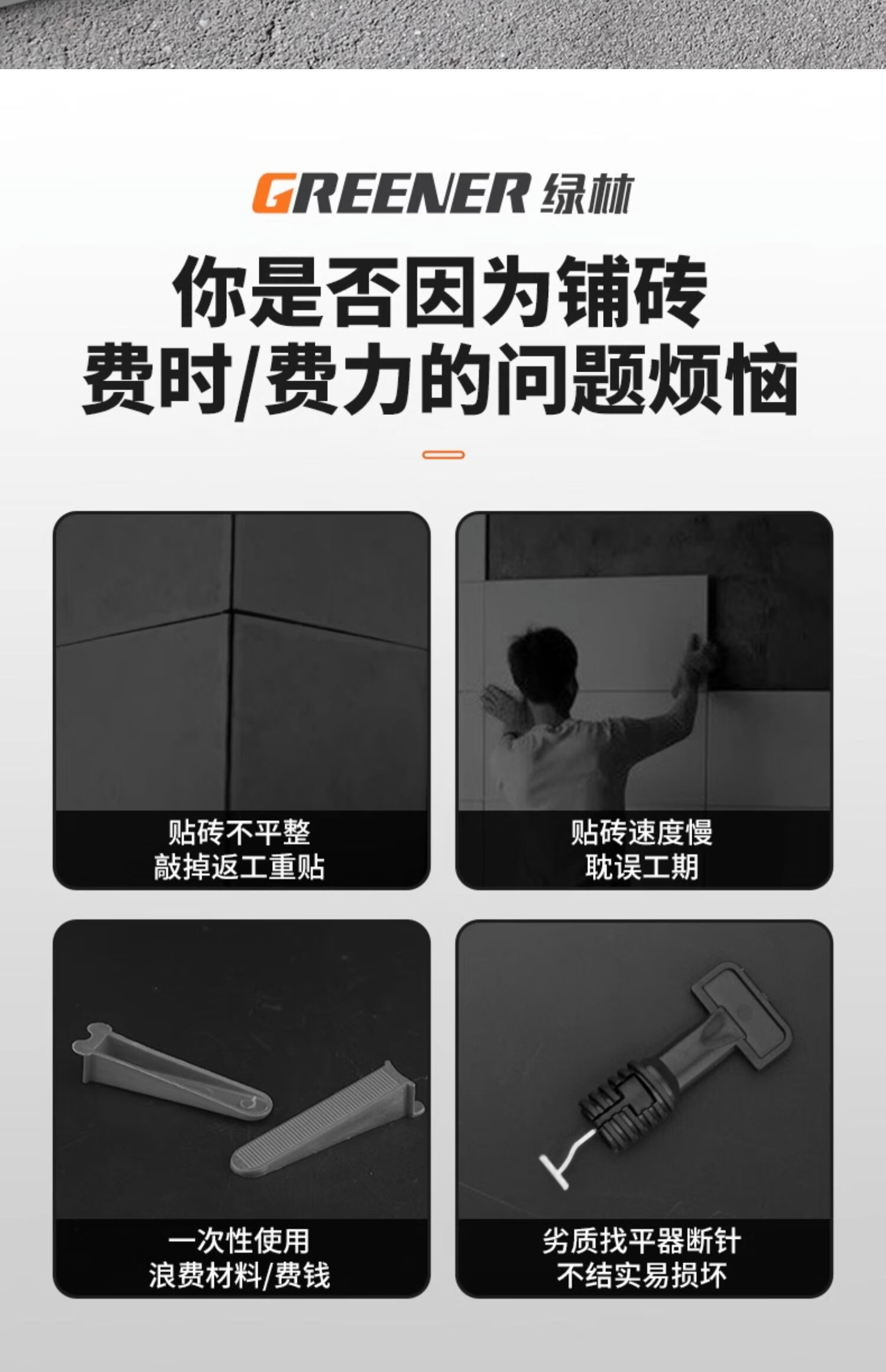 GREENER 绿林

你是否因为铺砖
费时/费力的问题烦恼

贴砖不平整
敲掉返工重贴

贴砖速度慢
耽误工期

一次性使用
浪费材料/费钱

劣质找平器断针
不结实易损坏