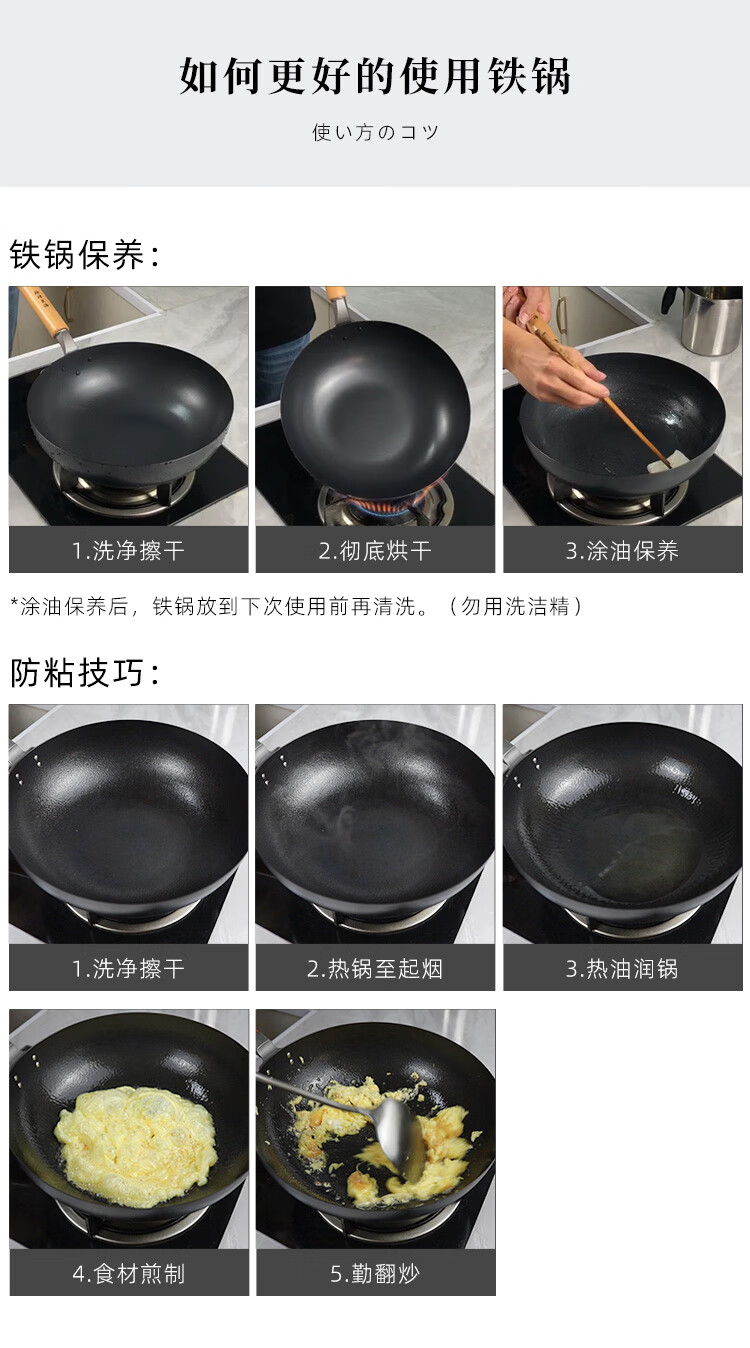 如何更好的使用铁锅

使い方のコツ

铁锅保养：

1.洗净擦干

2.彻底烘干

3.涂油保养

*涂油保养后，铁锅放到下次使用前再清洗。（勿用洗洁精）

防粘技巧：

1.洗净擦干

2.热锅至起烟

3.热油润锅

4.食材煎制

5.勤翻炒