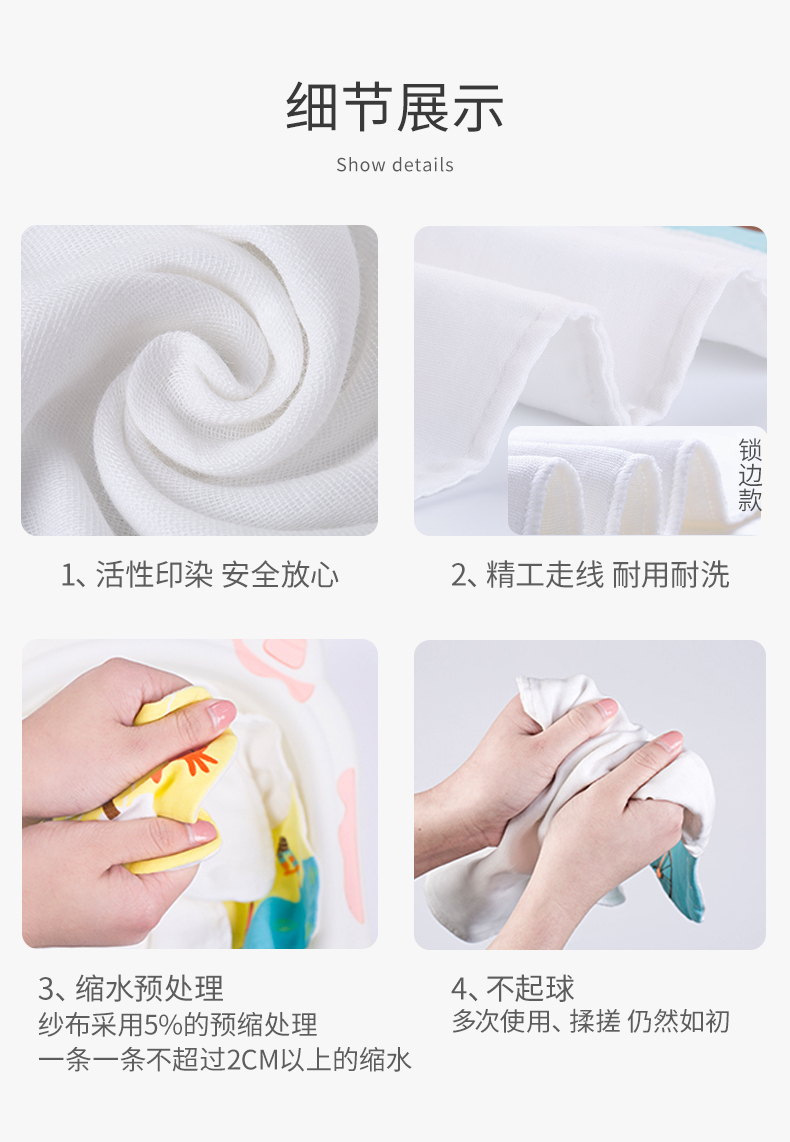 细节展示

Show details

锁边款

1、活性印染 安全放心

2、精工走线 耐用耐洗

3、缩水预处理
纱布采用5%的预缩处理
一条一条不超过2CM以上的缩水

4、不起球
多次使用、揉搓 仍然如初