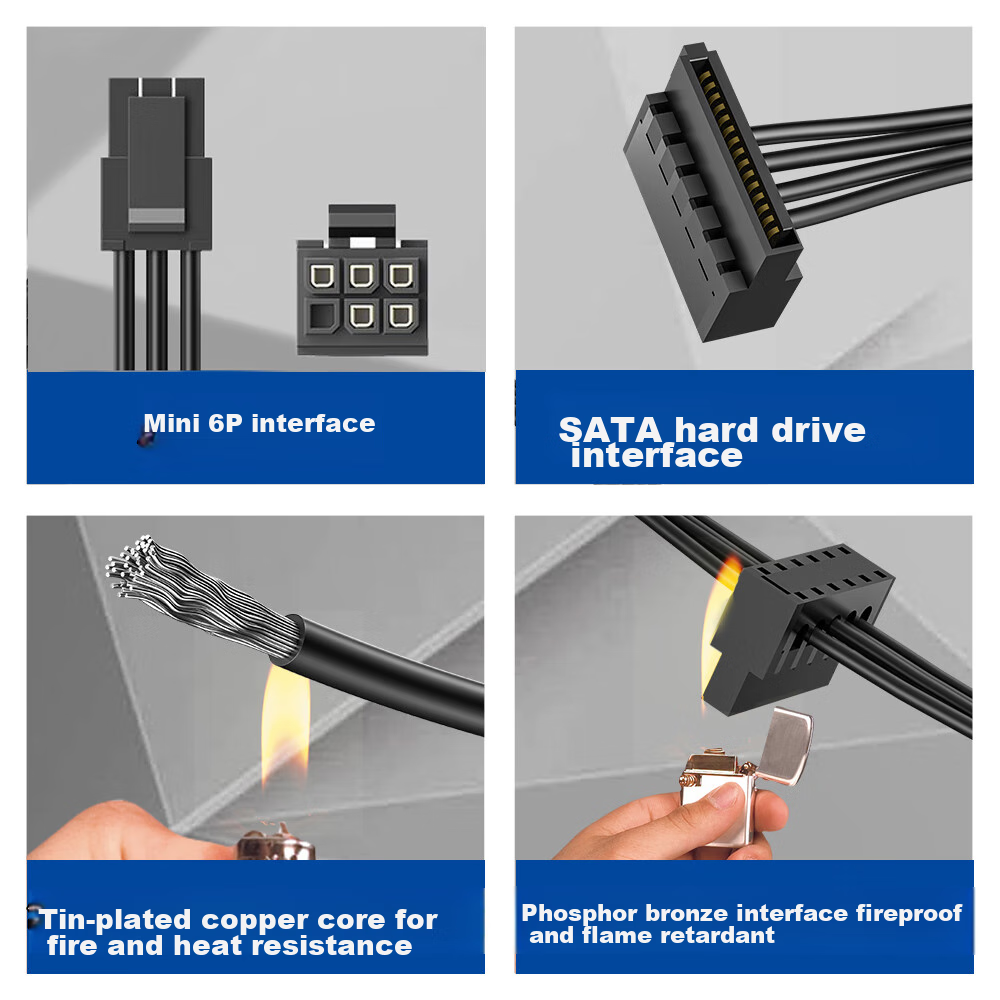 Mini 6P interface

SATA hard drive interface

Tin-plated copper core for fire and heat resistance

Phosphor bronze interface fireproof and flame retardant