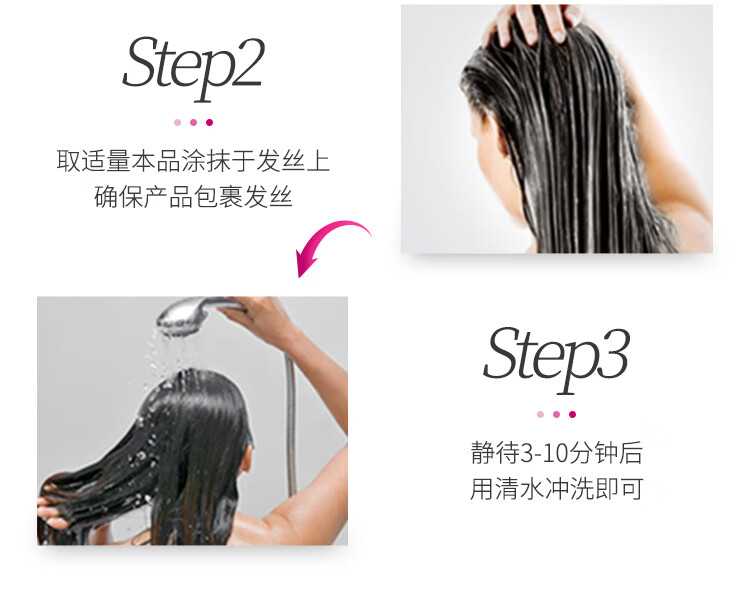 Step2

取适量本品涂抹于发丝上
确保产品包裹发丝

Step3

静待3-10分钟后
用清水冲洗即可