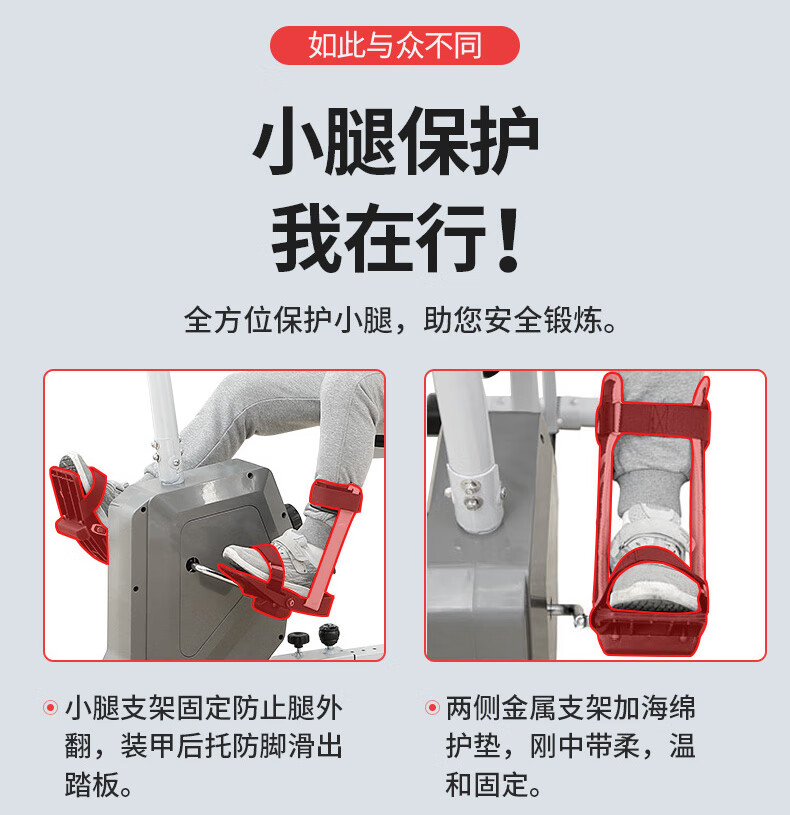 如此与众不同

小腿保护
我在行！

全方位保护小腿，助您安全锻炼。

小腿支架固定防止腿外翻，装甲后托防脚滑出踏板。

两侧金属支架加海绵护垫，刚中带柔，温和固定。