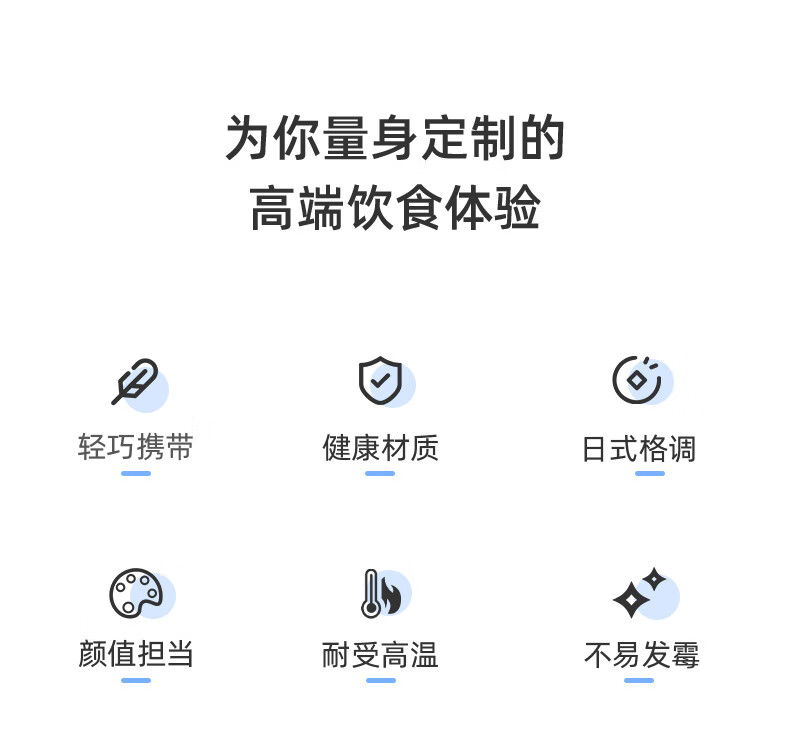 为你量身定制的
高端饮食体验

轻巧携带

健康材质

日式格调

颜值担当

耐受高温

不易发霉