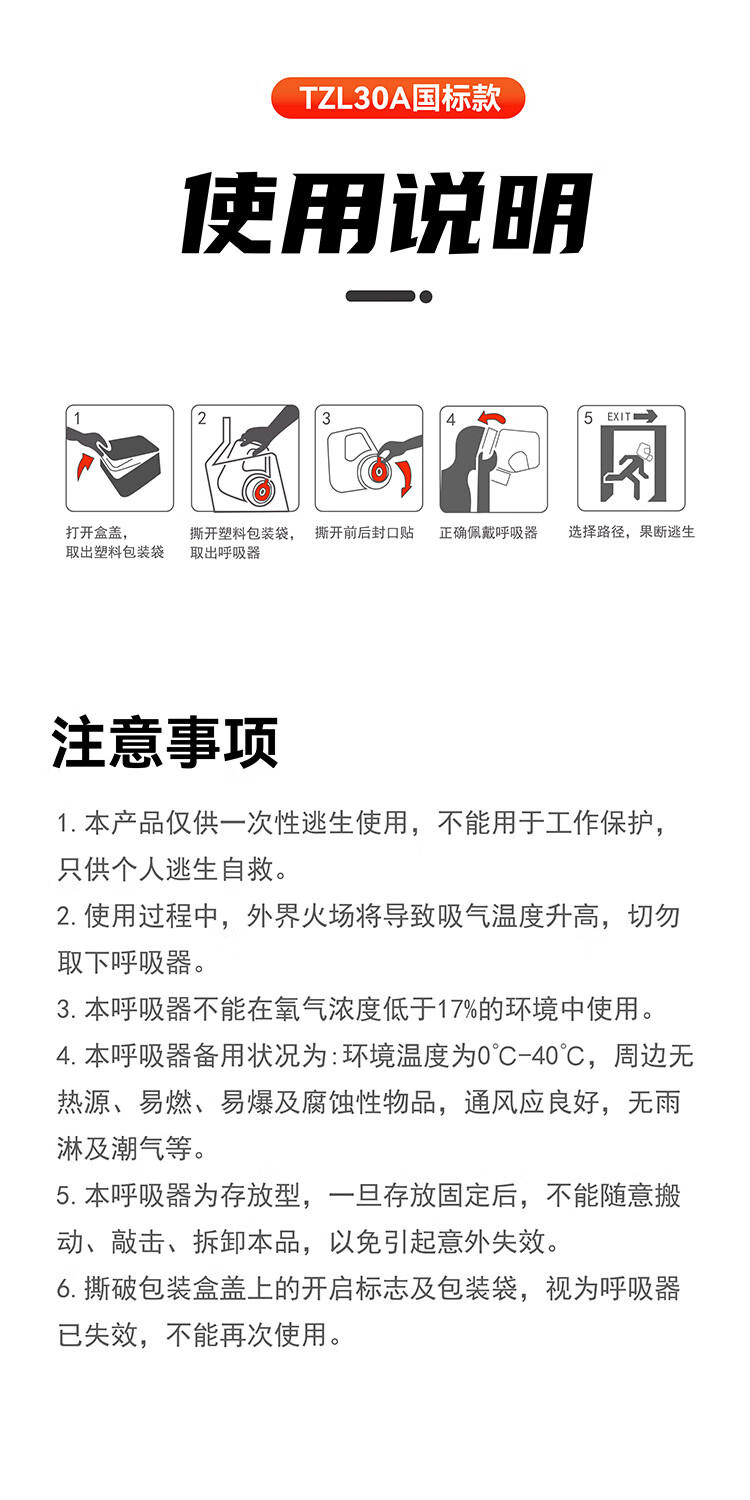 TZL30A国标款

使用说明

1
打开盒盖，取出塑料包装袋

2
撕开塑料包装袋，取出呼吸器

3
撕开前后封口贴

4
正确佩戴呼吸器

5 EXIT
选择路径，果断逃生

注意事项

1. 本产品仅供一次性逃生使用，不能用于工作保护，只供个人逃生自救。

2. 使用过程中，外界火场将导致吸气温度升高，切勿取下呼吸器。

3. 本呼吸器不能在氧气浓度低于17%的环境中使用。

4. 本呼吸器备用状况为:环境温度为0°C-40°C，周边无热源、易燃、易爆及腐蚀性物品，通风应良好，无雨淋及潮气等。

5. 本呼吸器为存放型，一旦存放固定后，不能随意搬动、敲击、拆卸本品，以免引起意外失效。

6. 撕破包装盒盖上的开启标志及包装袋，视为呼吸器已失效，不能再次使用。