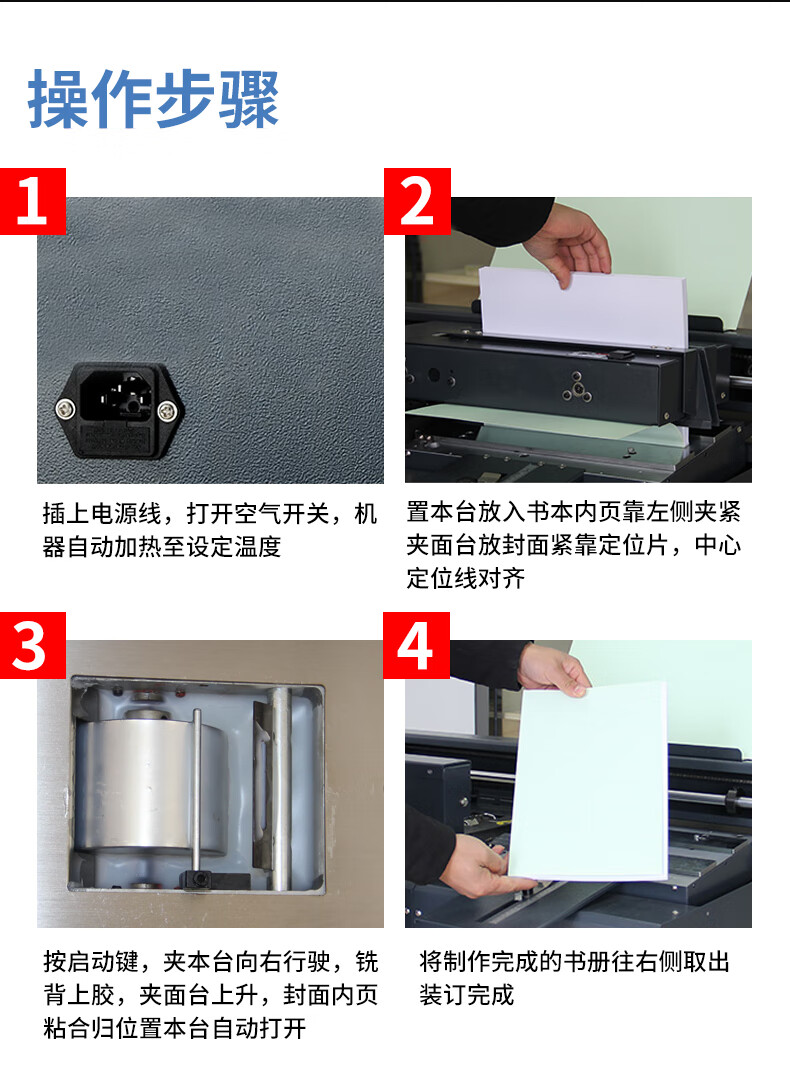 操作步骤

1

插上电源线，打开空气开关，机器自动加热至设定温度

2

置本台放入书本内页靠左侧夹紧夹面台放封面紧靠定位片，中心定位线对齐

3

按启动键，夹本台向右行驶，铣背上胶，夹面台上升，封面内页粘合归位置本台自动打开

4

将制作完成的书册往右侧取出装订完成