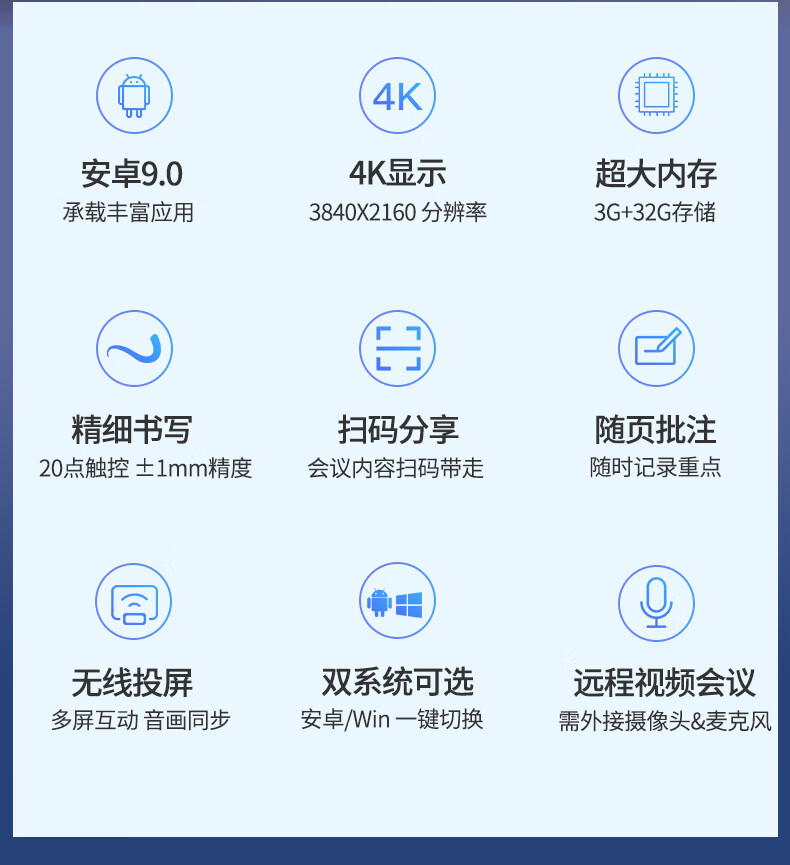 4K

安卓9.0
承载丰富应用

4K显示
3840X2160 分辨率

超大内存
3G+32G存储

精细书写
20点触控 ±1mm精度

扫码分享
会议内容扫码带走

随页批注
随时记录重点

无线投屏
多屏互动 音画同步

双系统可选
安卓/Win 一键切换

远程视频会议
需外接摄像头&麦克风