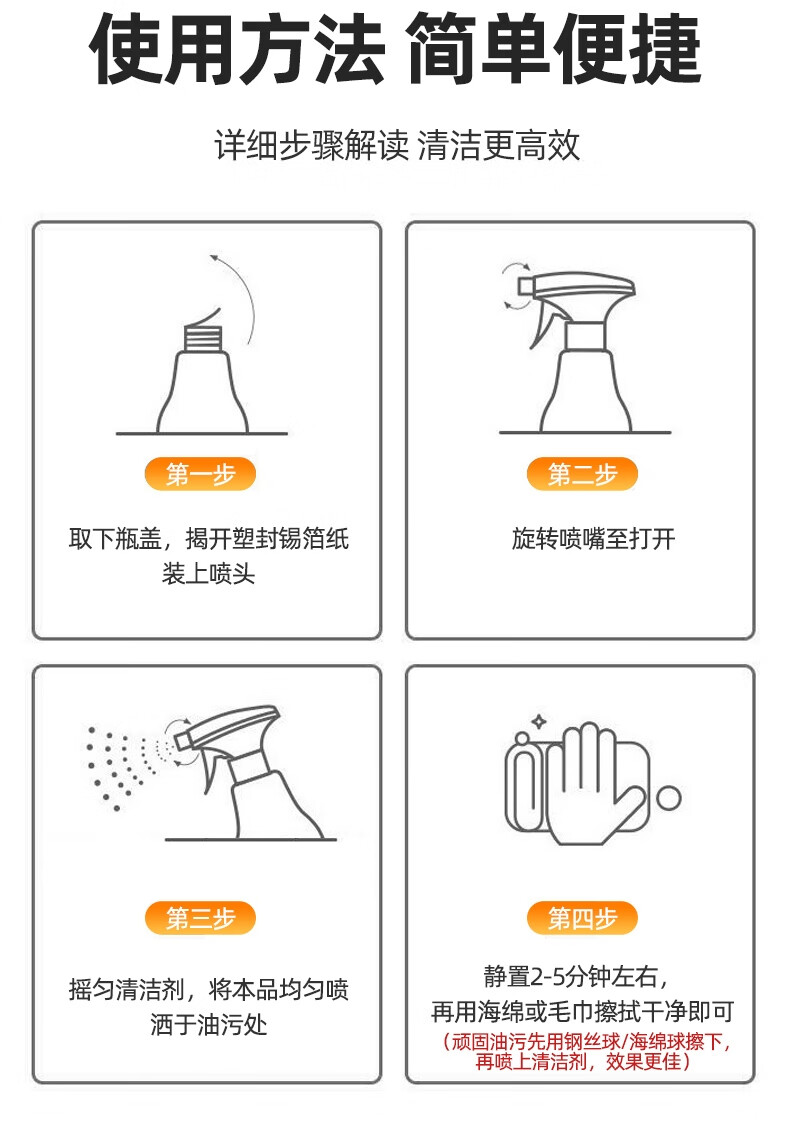 使用方法 简单便捷

详细步骤解读 清洁更高效

第一步

取下瓶盖，揭开塑封锡箔纸装上喷头

第二步

旋转喷嘴至打开

第三步

摇匀清洁剂，将本品均匀喷洒于油污处

第四步

静置2-5分钟左右，再用海绵或毛巾擦拭干净即可

（顽固油污先用钢丝球/海绵球擦下，再喷上清洁剂，效果更佳）