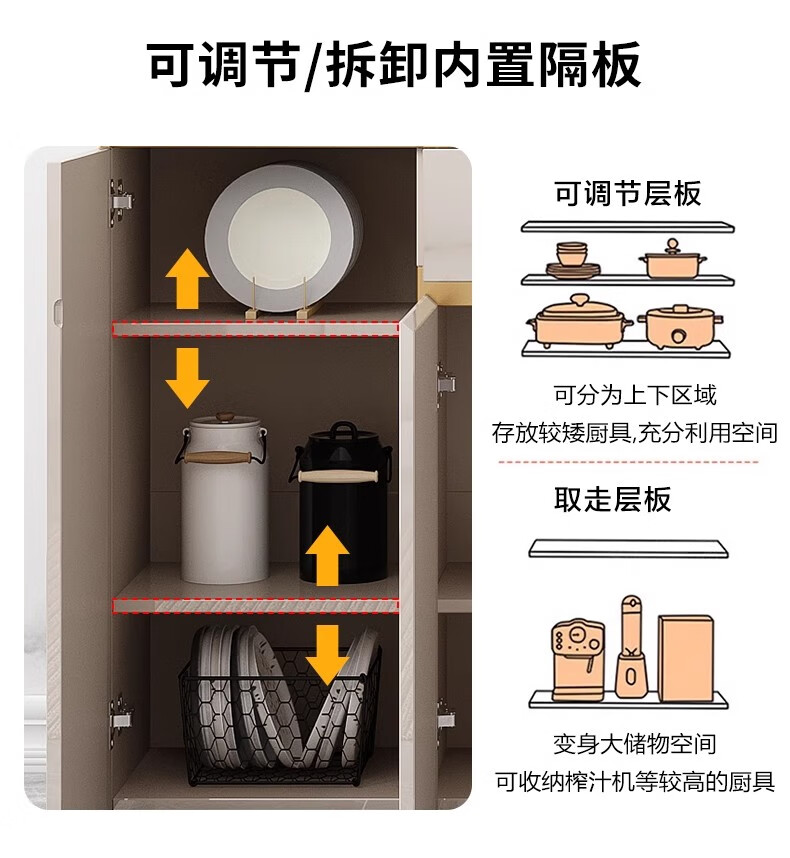 可调节/拆卸内置隔板

可调节层板

可分为上下区域
存放较矮厨具,充分利用空间

取走层板

变身大储物空间
可收纳榨汁机等较高的厨具