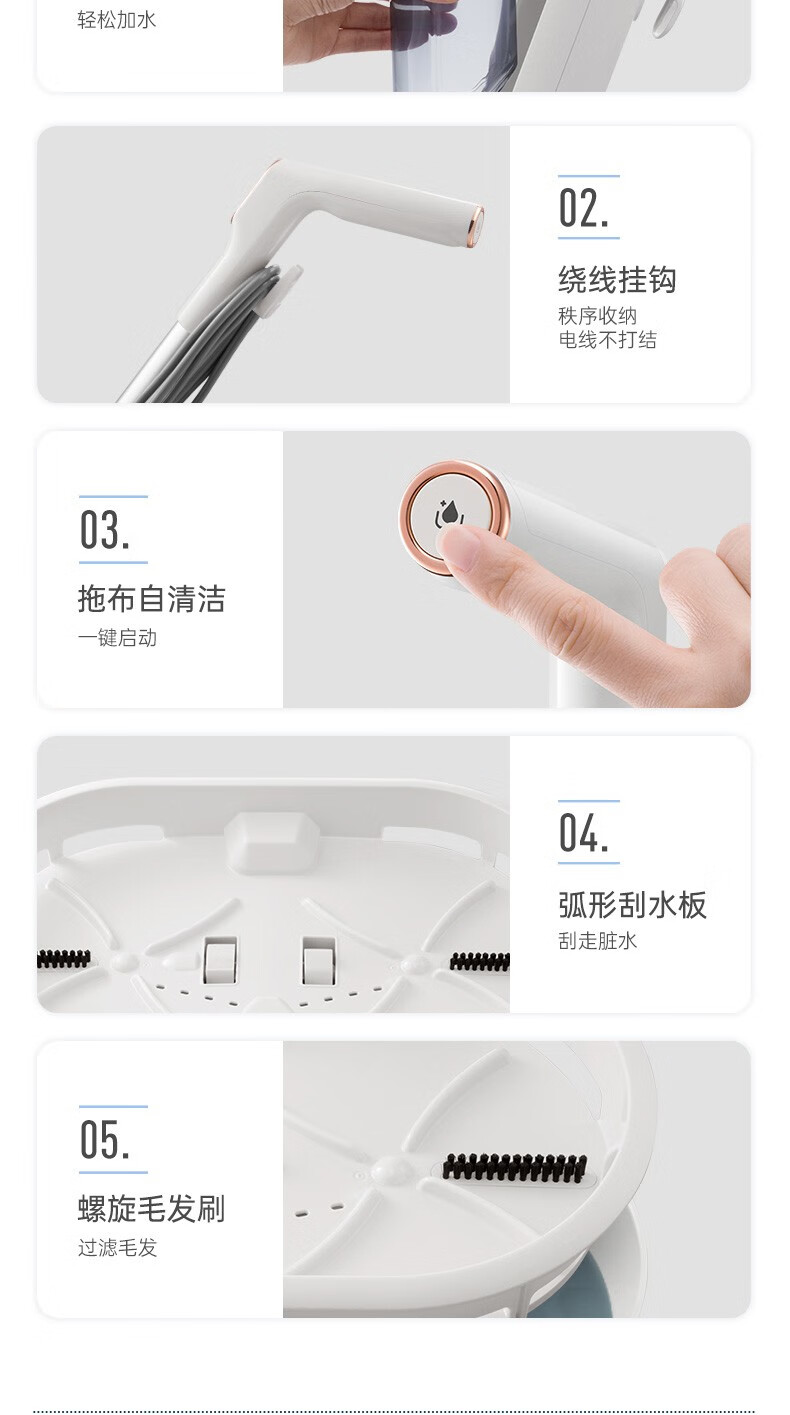 轻松加水

02.

绕线挂钩

秩序收纳
电线不打结

03.

拖布自清洁

一键启动

04.

弧形刮水板

刮走脏水

05.

螺旋毛发刷

过滤毛发