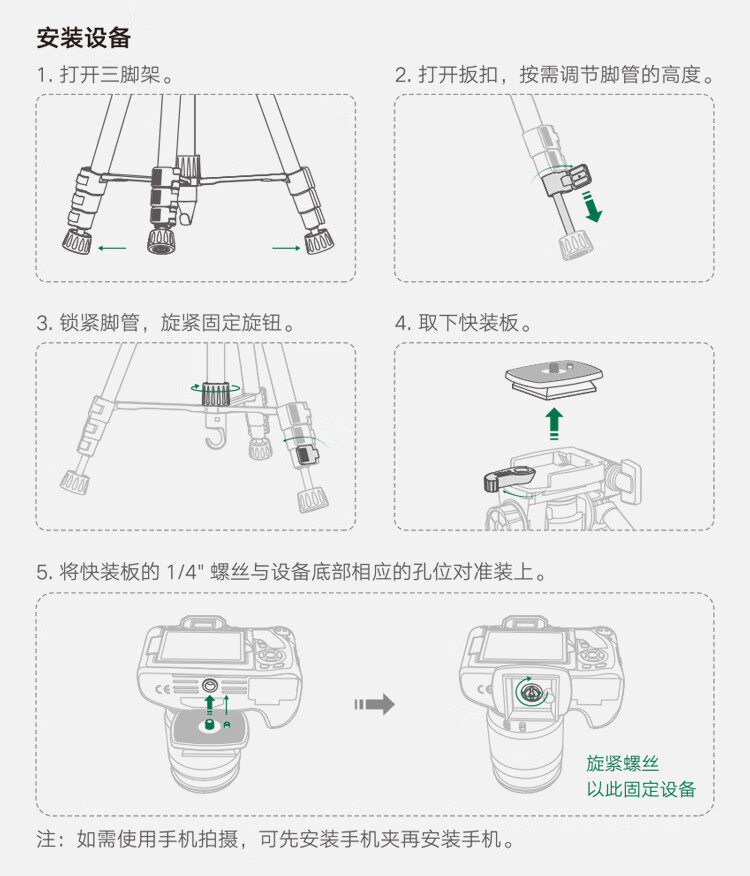 安装设备

1. 打开三脚架。

2. 打开扳扣，按需调节脚管的高度。

3. 锁紧脚管，旋紧固定旋钮。

4. 取下快装板。

5. 将快装板的 1/4" 螺丝与设备底部相应的孔位对准装上。

旋紧螺丝
以此固定设备

注：如需使用手机拍摄，可先安装手机夹再安装手机。