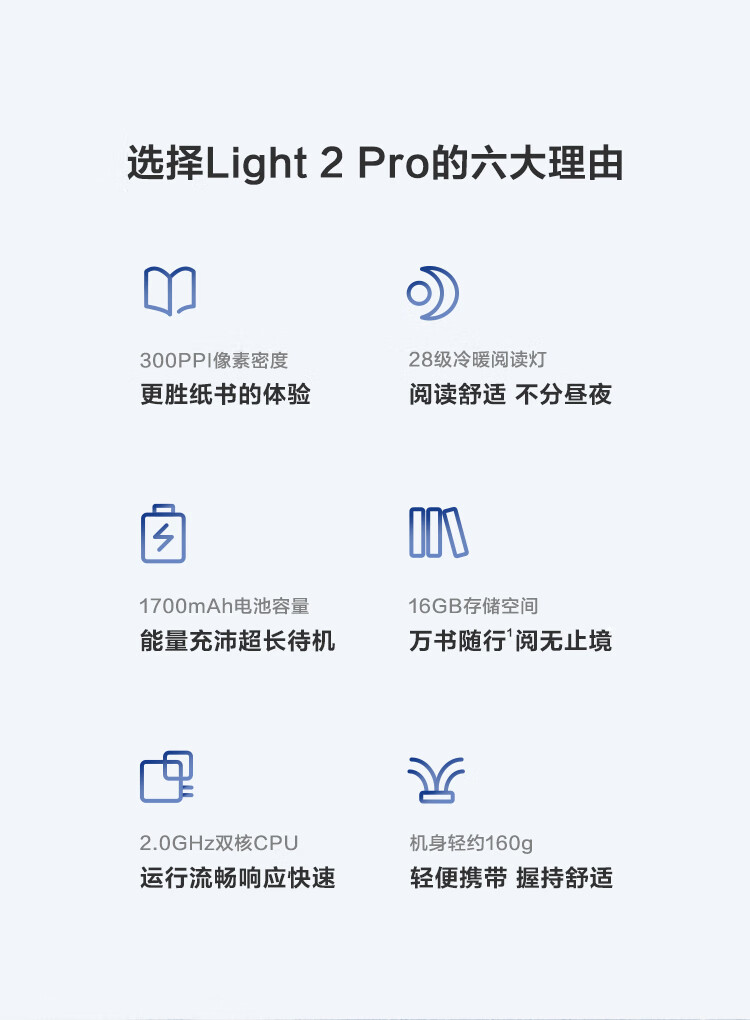 选择Light 2 Pro的六大理由

300PPI像素密度
更胜纸书的体验

28级冷暖阅读灯
阅读舒适 不分昼夜

1700mAh电池容量
能量充沛超长待机

16GB存储空间
万书随行$^{1}$阅无止境

2.0GHz双核CPU
运行流畅响应快速

机身轻约160g
轻便携带 握持舒适