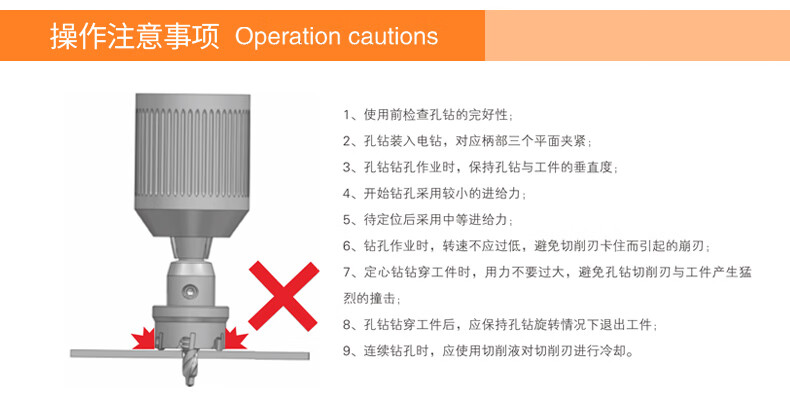 操作注意事项 Operation cautions

1、使用前检查孔钻的完好性；
2、孔钻装入电钻，对应柄部三个平面夹紧；
3、孔钻钻孔作业时，保持孔钻与工件的垂直度；
4、开始钻孔采用较小的进给力；
5、待定位后采用中等进给力；
6、钻孔作业时，转速不应过低，避免切削刃卡住而引起的崩刃；
7、定心钻钻穿工件时，用力不要过大，避免孔钻切削刃与工件产生猛烈的撞击；
8、孔钻钻穿工件后，应保持孔钻旋转情况下退出工件；
9、连续钻孔时，应使用切削液对切削刃进行冷却。