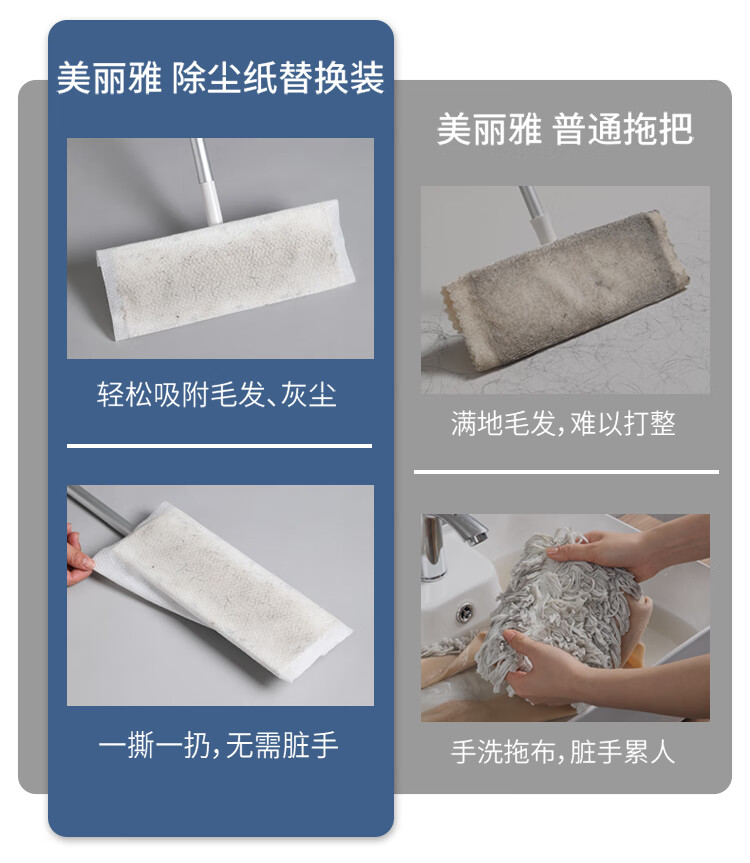 美丽雅 除尘纸替换装

轻松吸附毛发、灰尘

一撕一扔，无需脏手

美丽雅 普通拖把

满地毛发，难以打整

手洗拖布，脏手累人