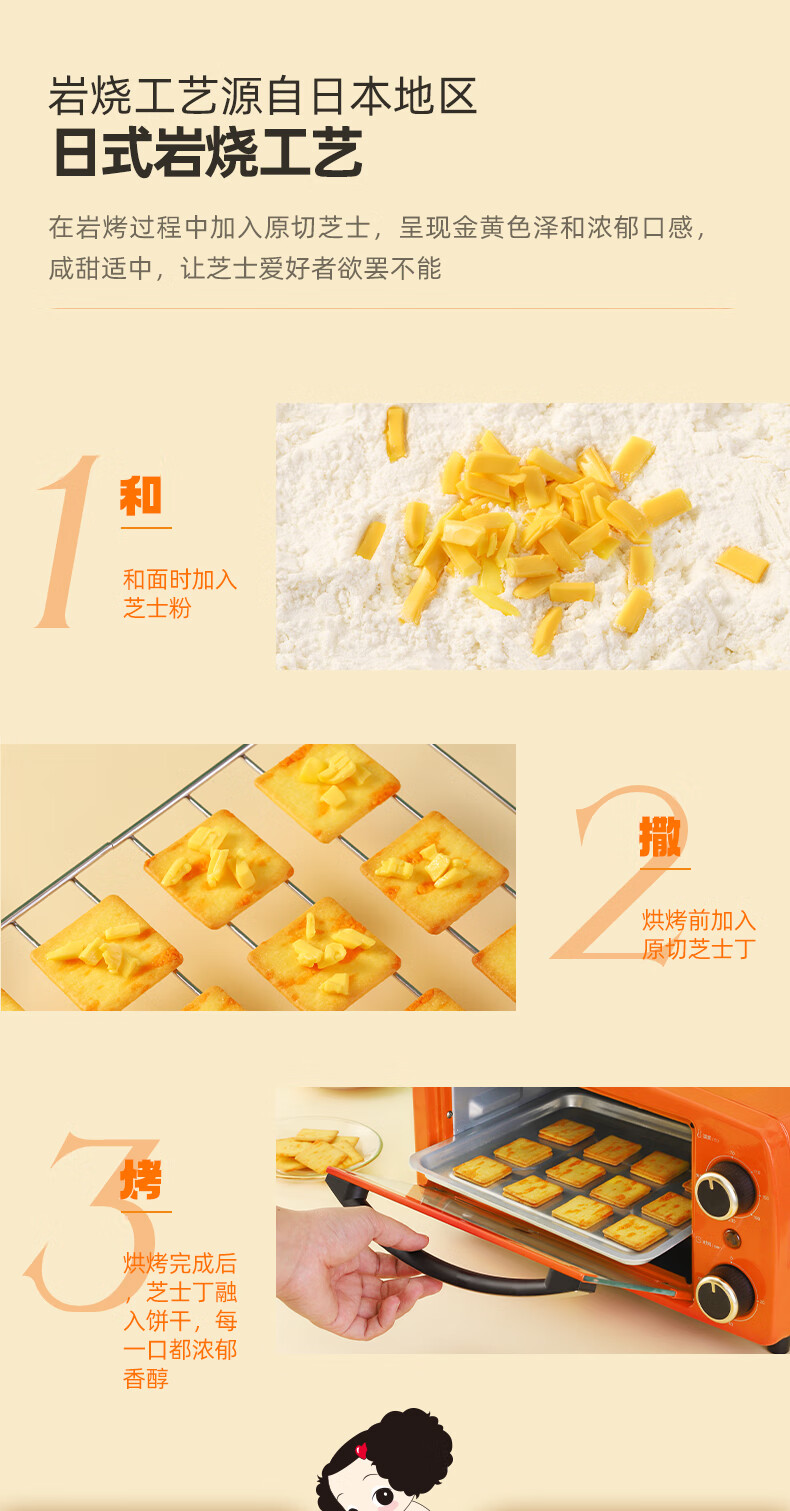 岩烧工艺源自日本地区
日式岩烧工艺

在岩烤过程中加入原切芝士，呈现金黄色泽和浓郁口感，咸甜适中，让芝士爱好者欲罢不能

1
和
和面时加入芝士粉

2
撒
烘烤前加入原切芝士丁

3
烤
烘烤完成后，芝士丁融入饼干，每一口都浓郁香醇