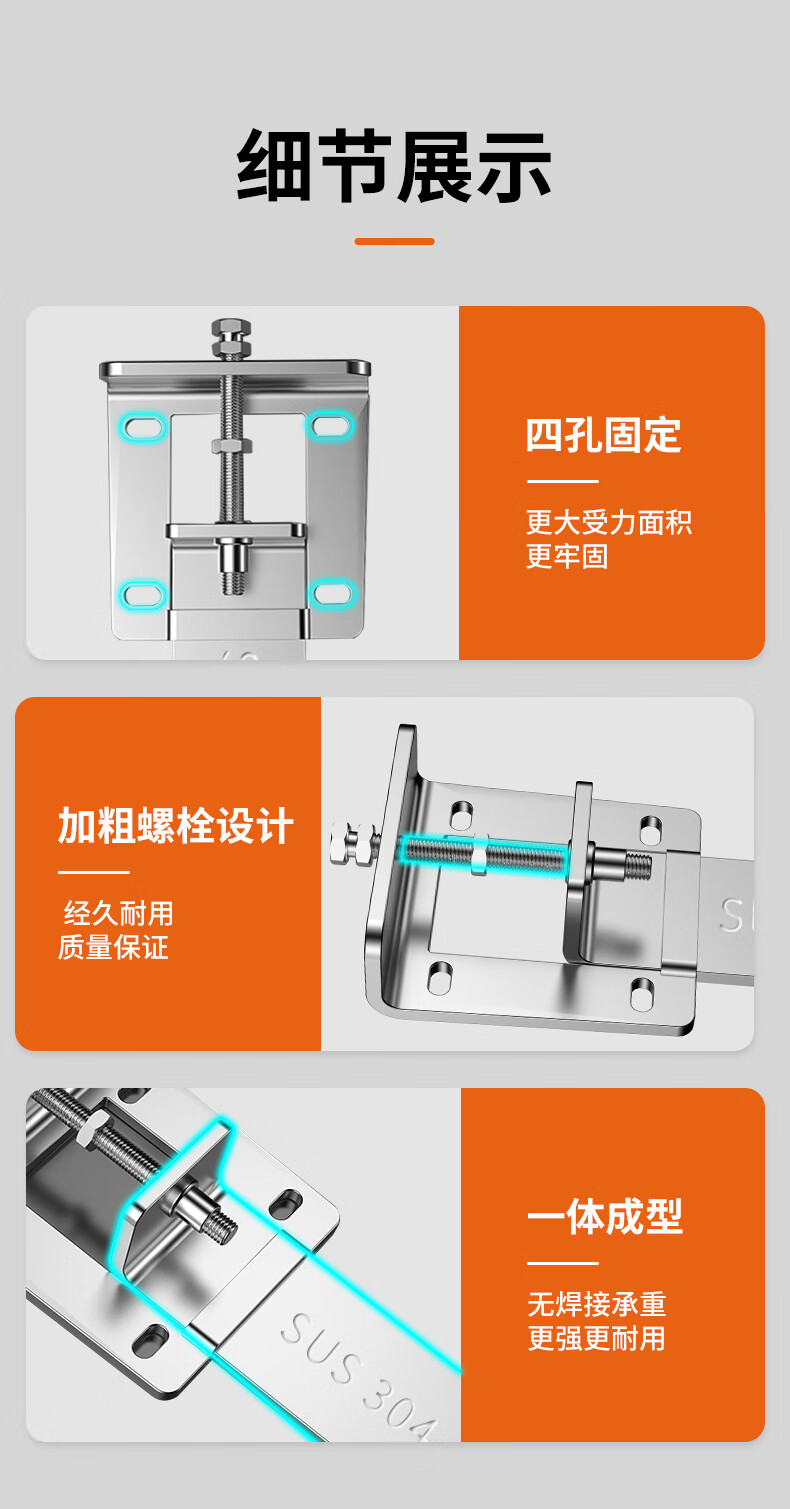 细节展示

四孔固定

更大受力面积
更牢固

加粗螺栓设计

经久耐用
质量保证

SU

一体成型

无焊接承重
更强更耐用

SUS 304