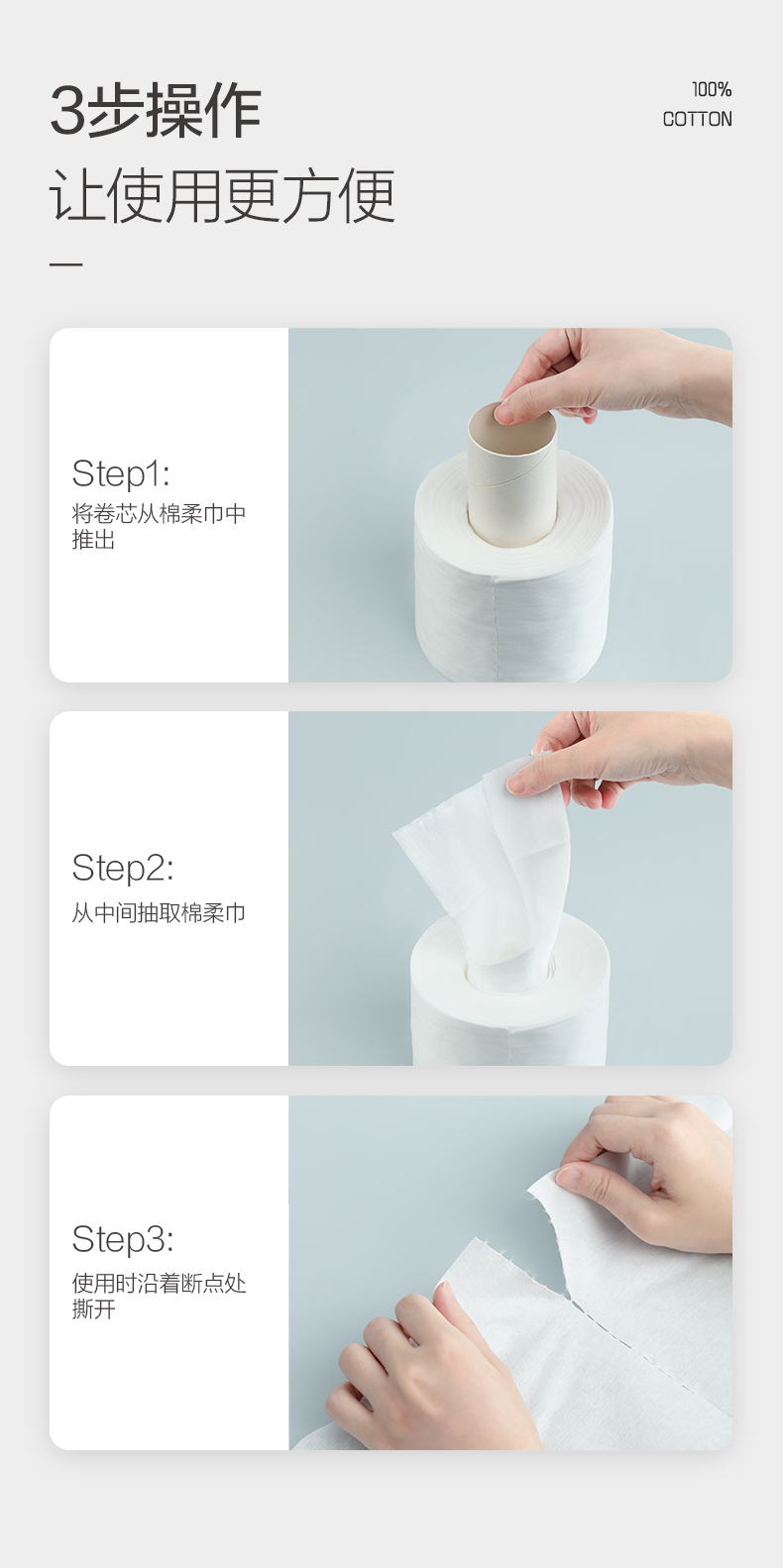 3步操作
让使用更方便

100%
COTTON

Step1:
将卷芯从棉柔巾中推出

Step2:
从中间抽取棉柔巾

Step3:
使用时沿着断点处撕开