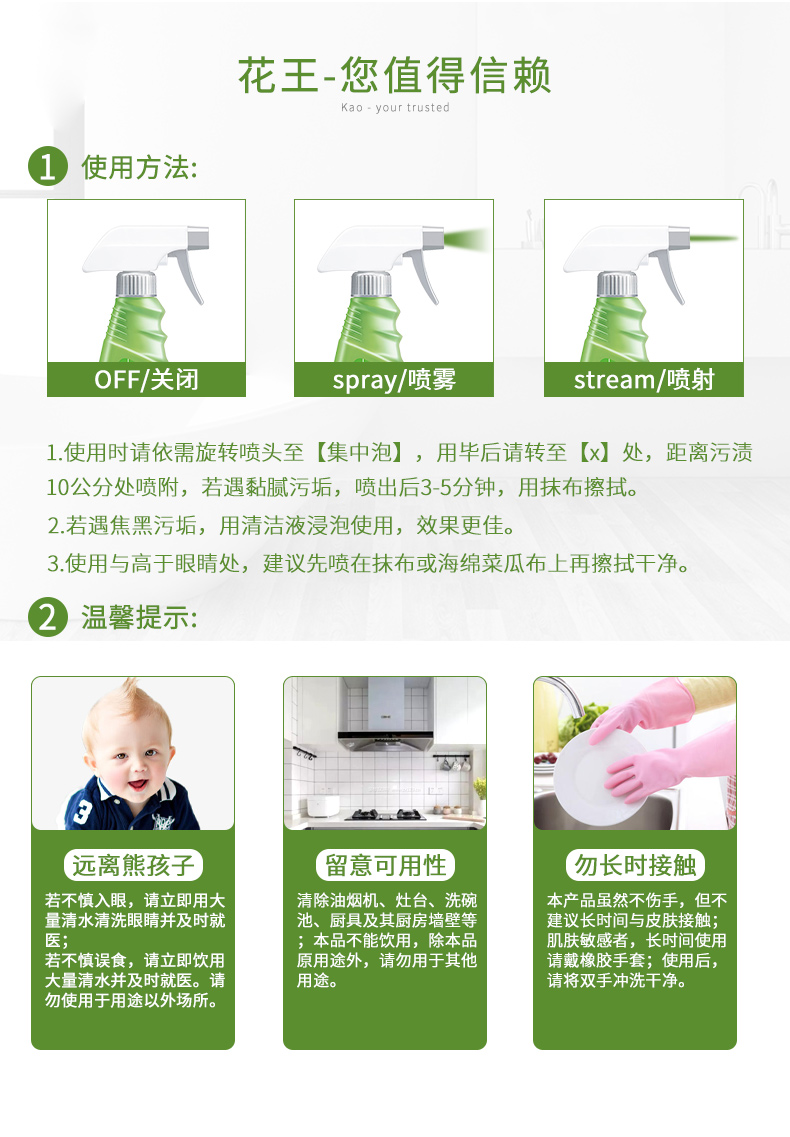 花王-您值得信赖

Kao - your trusted

1 使用方法:

OFF/关闭

spray/喷雾

stream/喷射

1.使用时请依需旋转喷头至【集中泡】，用毕后请转至【x】处，距离污渍10公分处喷附，若遇黏腻污垢，喷出后3-5分钟，用抹布擦拭。

2.若遇焦黑污垢，用清洁液浸泡使用，效果更佳。

3.使用与高于眼睛处，建议先喷在抹布或海绵菜瓜布上再擦拭干净。

2 温馨提示:

远离熊孩子

若不慎入眼，请立即用大量清水清洗眼睛并及时就医；
若不慎误食，请立即饮用大量清水并及时就医。请勿使用于用途以外场所。

留意可用性

清除油烟机、灶台、洗碗池、厨具及其厨房墙壁等；本品不能饮用，除本品原用途外，请勿用于其他用途。

勿长时接触

本产品虽然不伤手，但不建议长时间与皮肤接触；肌肤敏感者，长时间使用请戴橡胶手套；使用后，请将双手冲洗干净。