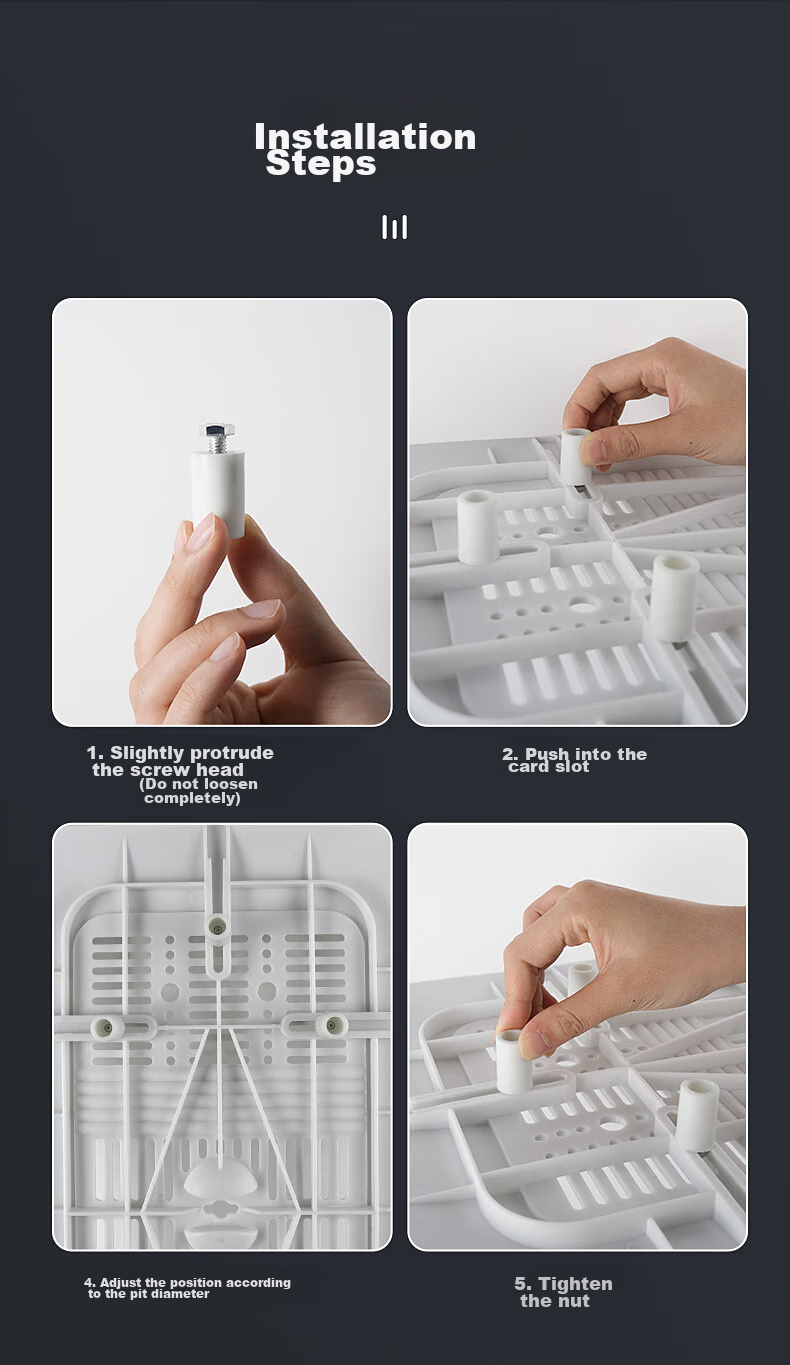 Installation Steps

1. Slightly protrude the screw head (Do not loosen completely)

2. Push into the card slot

4. Adjust the position according to the pit diameter

5. Tighten the nut