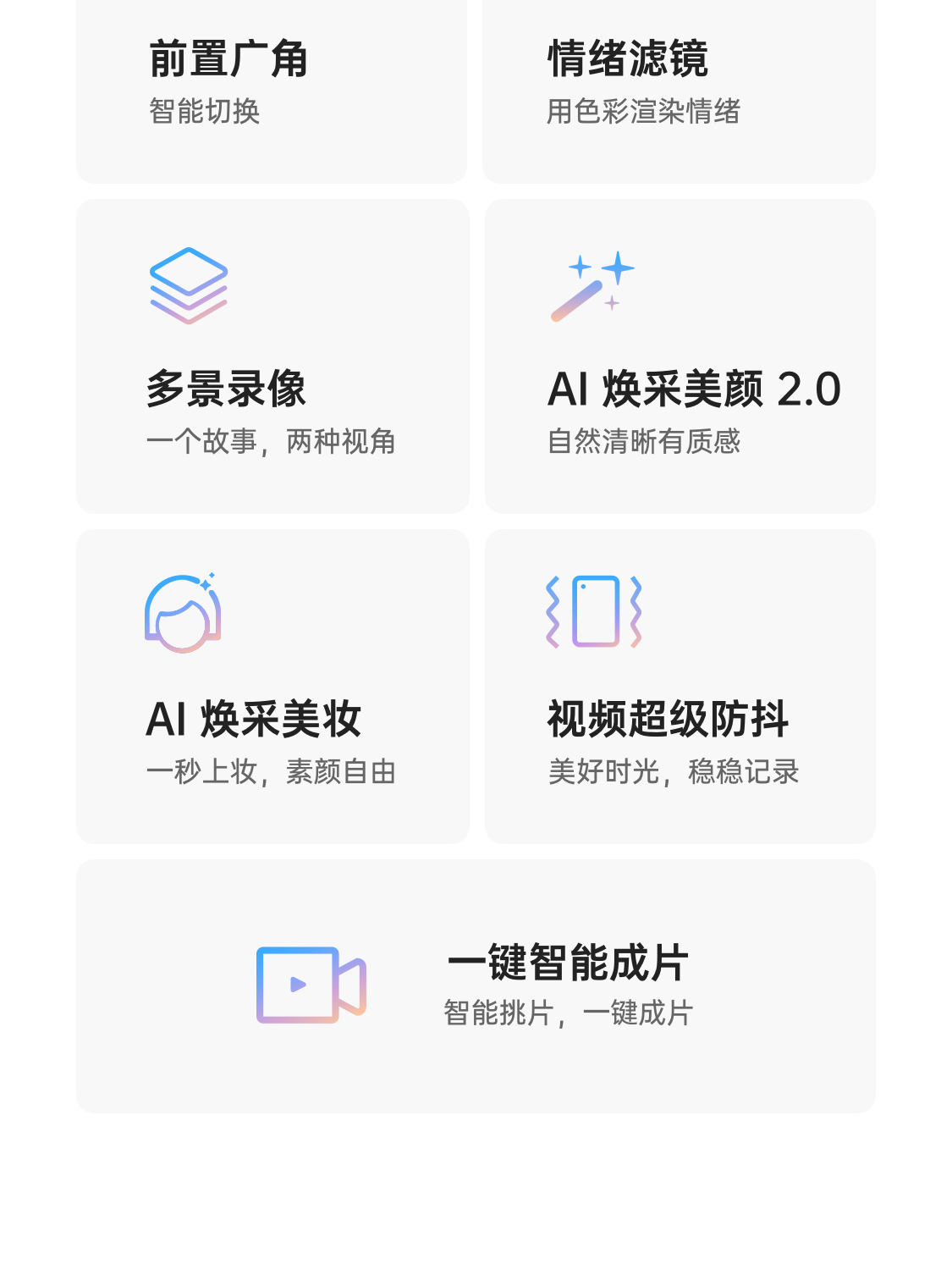 前置广角
智能切换

情绪滤镜
用色彩渲染情绪

多景录像
一个故事，两种视角

AI 焕采美颜 2.0
自然清晰有质感

AI 焕采美妆
一秒上妆，素颜自由

视频超级防抖
美好时光，稳稳记录

一键智能成片
智能挑片，一键成片