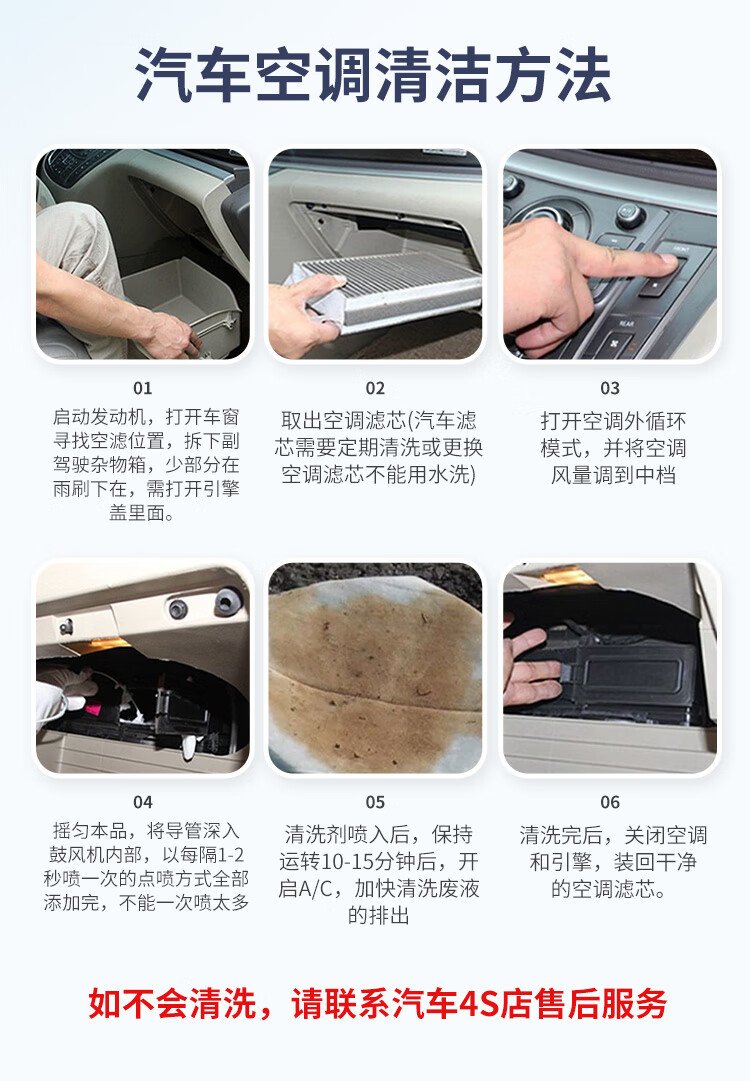 汽车空调清洁方法

01
启动发动机，打开车窗寻找空滤位置，拆下副驾驶杂物箱，少部分在雨刷下在，需打开引擎盖里面。

02
取出空调滤芯(汽车滤芯需要定期清洗或更换空调滤芯不能用水洗)

03
打开空调外循环模式，并将空调风量调到中档

04
摇匀本品，将导管深入鼓风机内部，以每隔1-2秒喷一次的点喷方式全部添加完，不能一次喷太多

05
清洗剂喷入后，保持运转10-15分钟后，开启A/C，加快清洗废液的排出

06
清洗完后，关闭空调和引擎，装回干净的空调滤芯。

如不会清洗，请联系汽车4S店售后服务