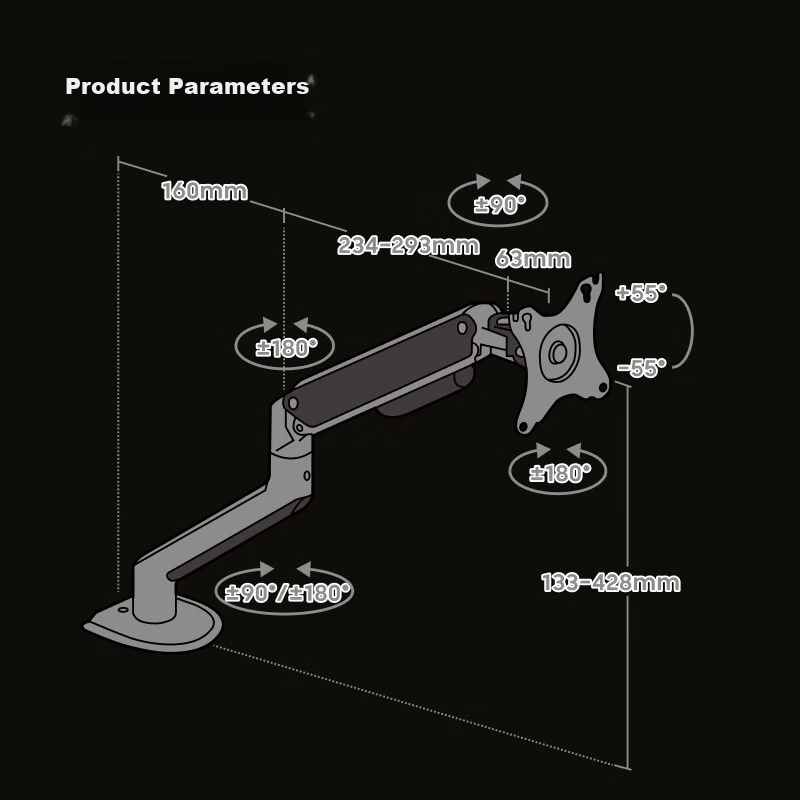 Product Parameters

160mm

±90°

234-293mm

63mm

+55°

-55°

±180°

±180°

±90°/±180°

133-428mm