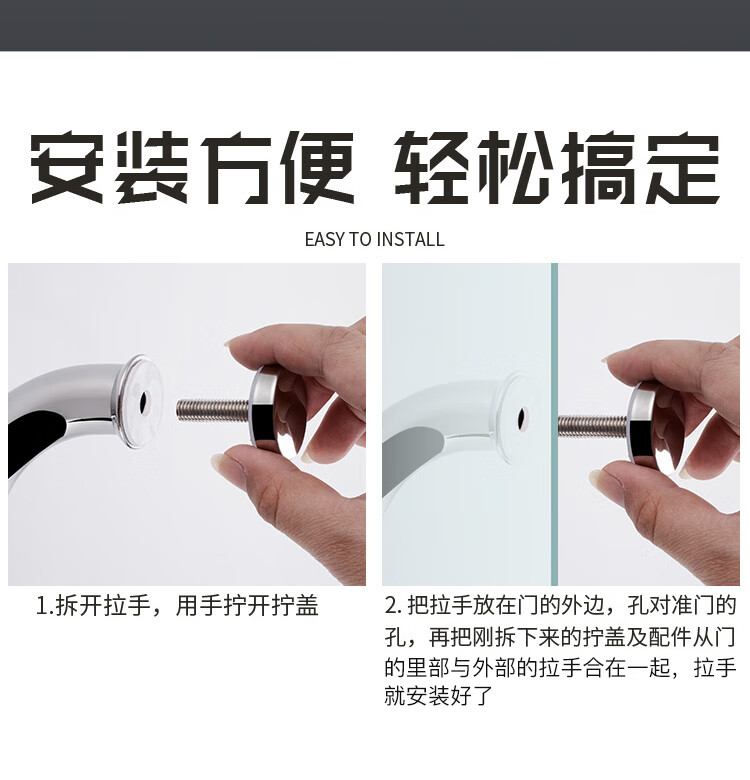 安装方便 轻松搞定

EASY TO INSTALL

1.拆开拉手，用手拧开拧盖

2. 把拉手放在门的外边，孔对准门的孔，再把刚拆下来的拧盖及配件从门的里部与外部的拉手合在一起，拉手就安装好了