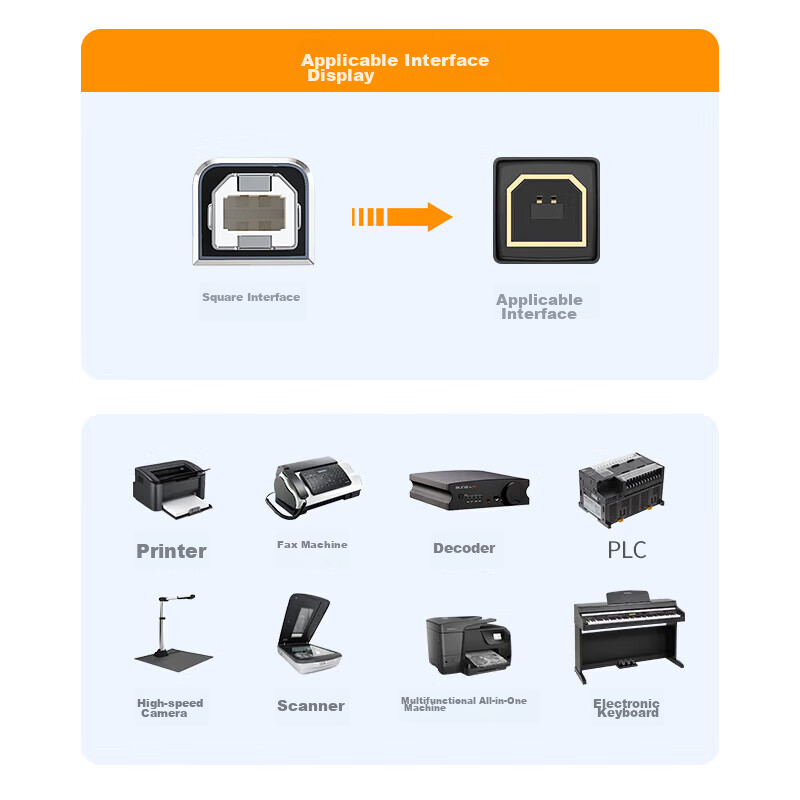 Applicable Interface Display

Square Interface

Applicable Interface

Printer

Fax Machine

Decoder

PLC

High-speed Camera

Scanner

Multifunctional All-in-One Machine

Electronic Keyboard