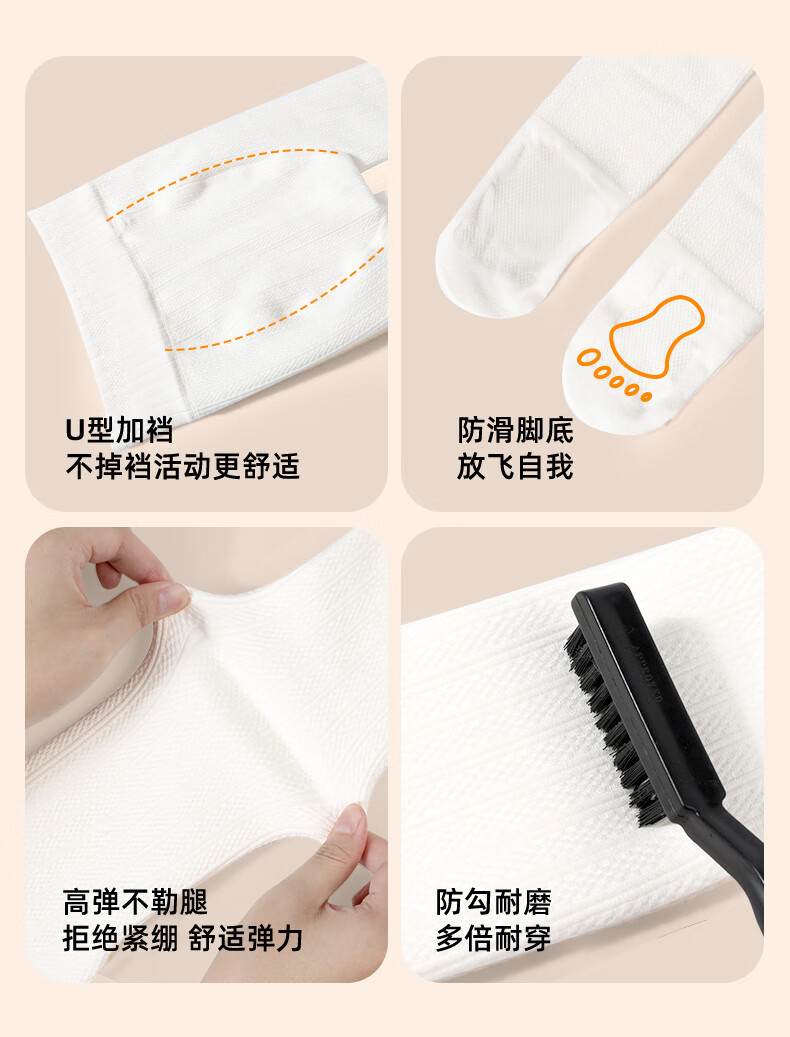 U型加裆
不掉裆活动更舒适

防滑脚底
放飞自我

高弹不勒腿
拒绝紧绷 舒适弹力

防勾耐磨
多倍耐穿