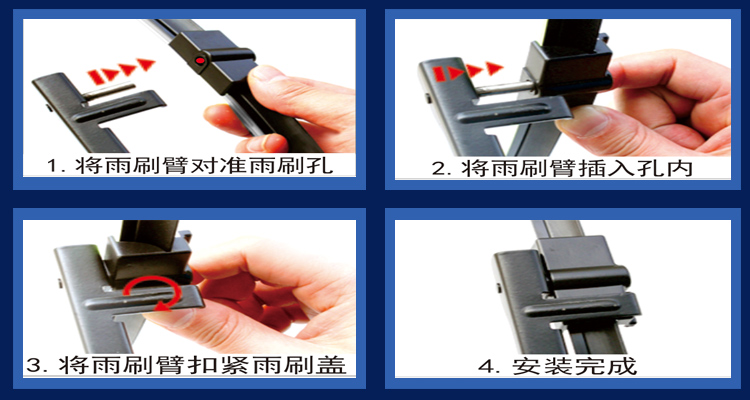 1. 将雨刷臂对准雨刷孔

2. 将雨刷臂插入孔内

3. 将雨刷臂扣紧雨刷盖

4. 安装完成