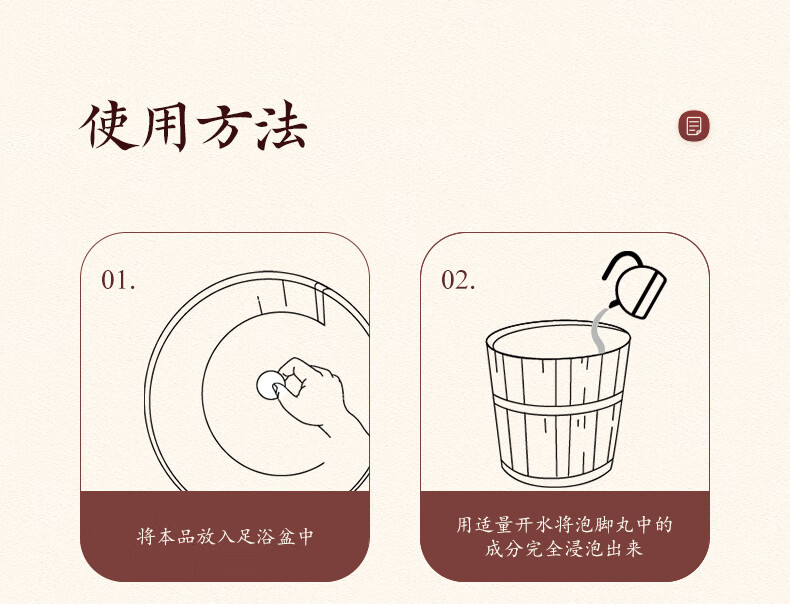 使用方法

01.

将本品放入足浴盆中

02.

用适量开水将泡脚丸中的成分完全浸泡出来