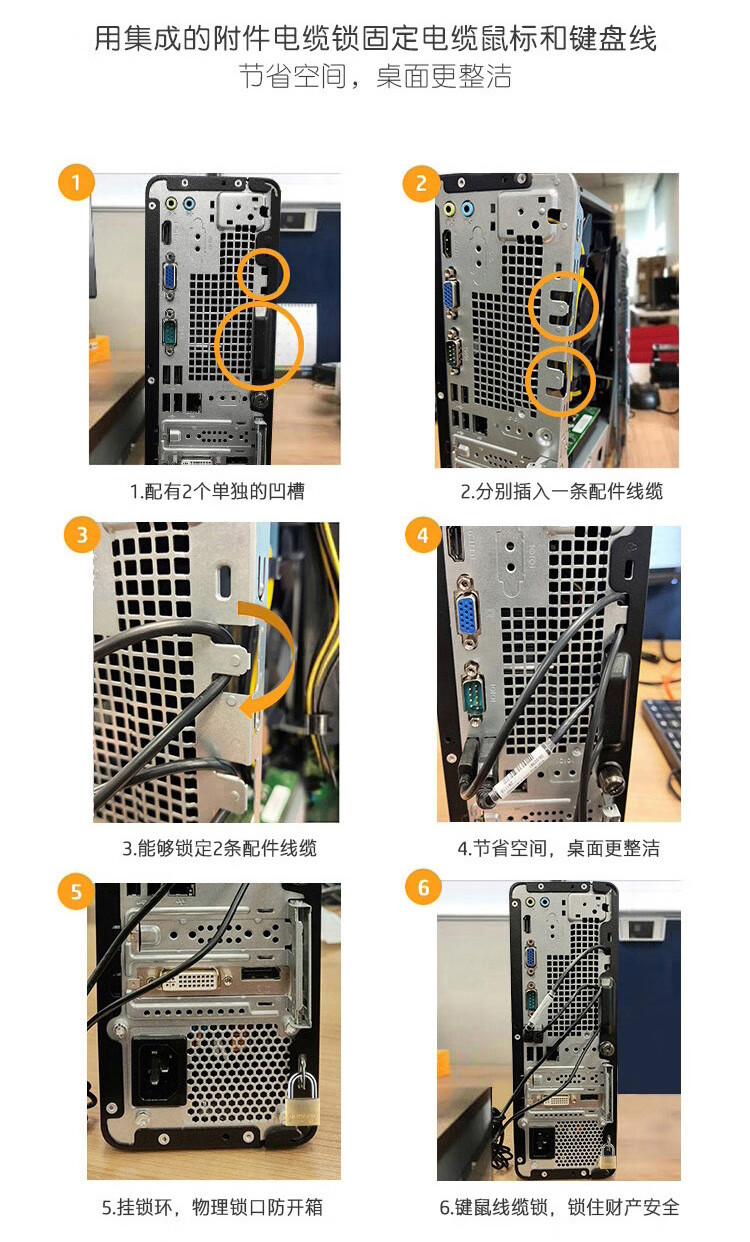 用集成的附件电缆锁固定电缆鼠标和键盘线
节省空间，桌面更整洁

1

1.配有2个单独的凹槽

2

2.分别插入一条配件线缆

3

3.能够锁定2条配件线缆

4

4.节省空间，桌面更整洁

5

5.挂锁环，物理锁口防开箱

6

6.键鼠线缆锁，锁住财产安全