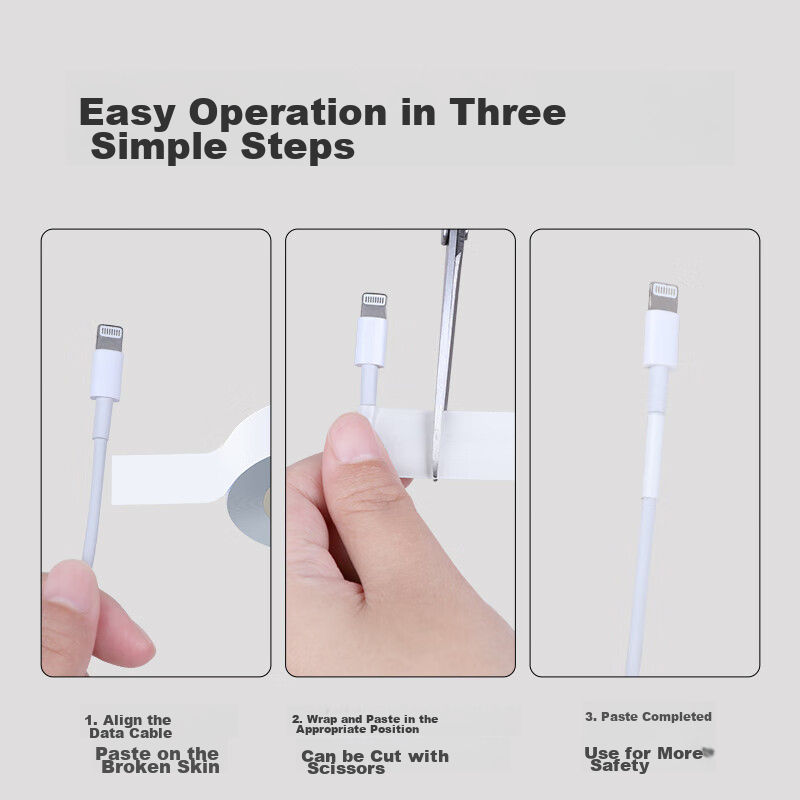 Easy Operation in Three Simple Steps

1. Align the Data Cable

Paste on the Broken Skin

2. Wrap and Paste in the Appropriate Position

Can be Cut with Scissors

3. Paste Completed

Use for More Safety